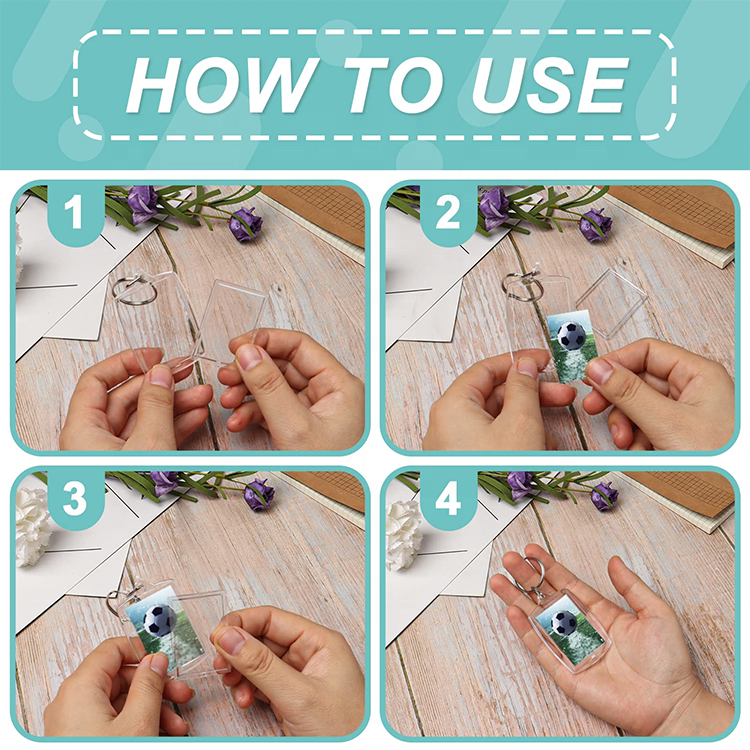 HOW TO USE

1

2

3

4