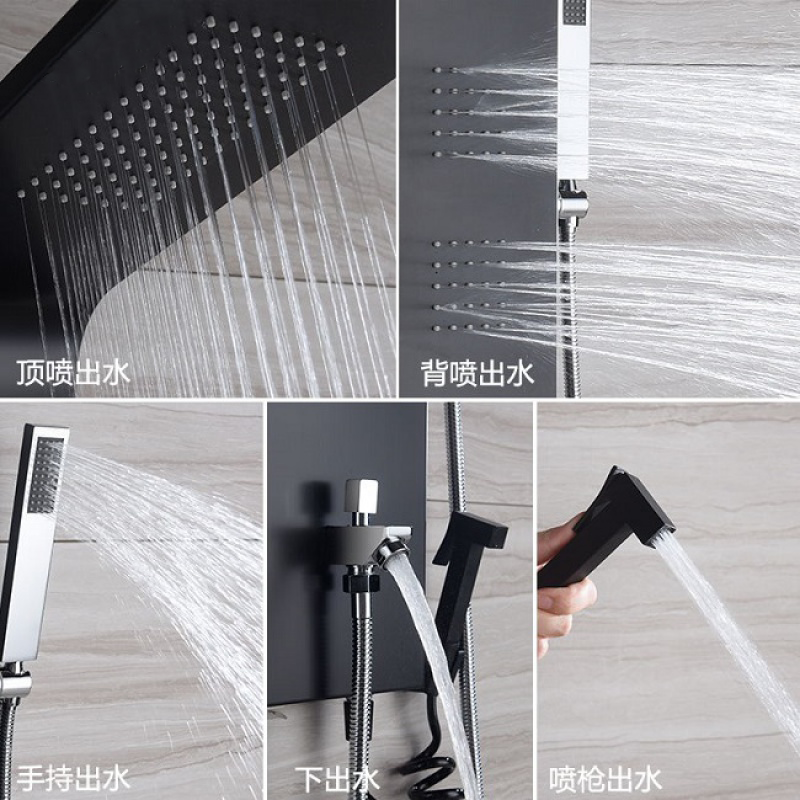 顶喷出水

背喷出水

手持出水

下出水

喷枪出水