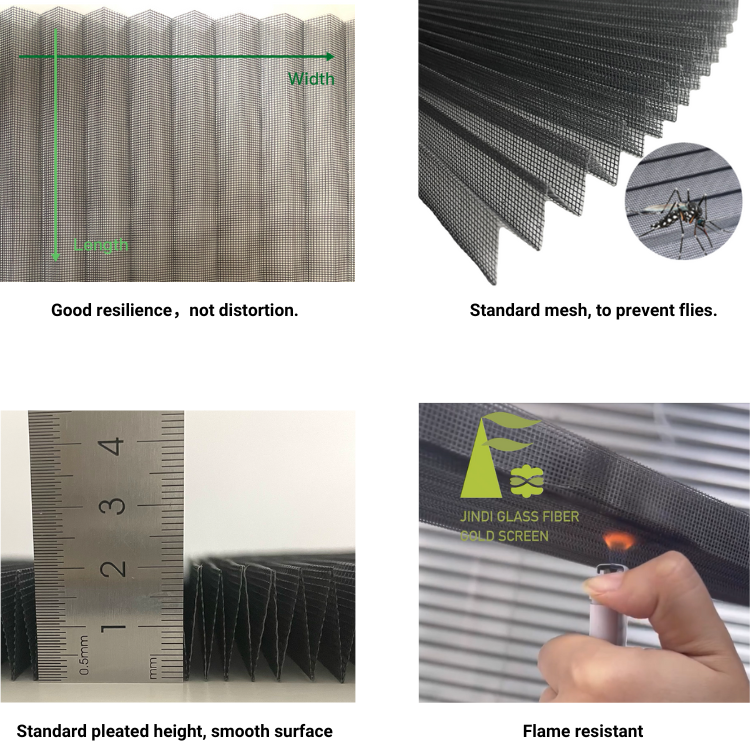 Width

Length

Good resilience，not distortion.

Standard mesh, to prevent flies.

4
3
2
1
0.5mm
mm

Standard pleated height, smooth surface

JINDI GLASS FIBER
GOLD SCREEN

Flame resistant