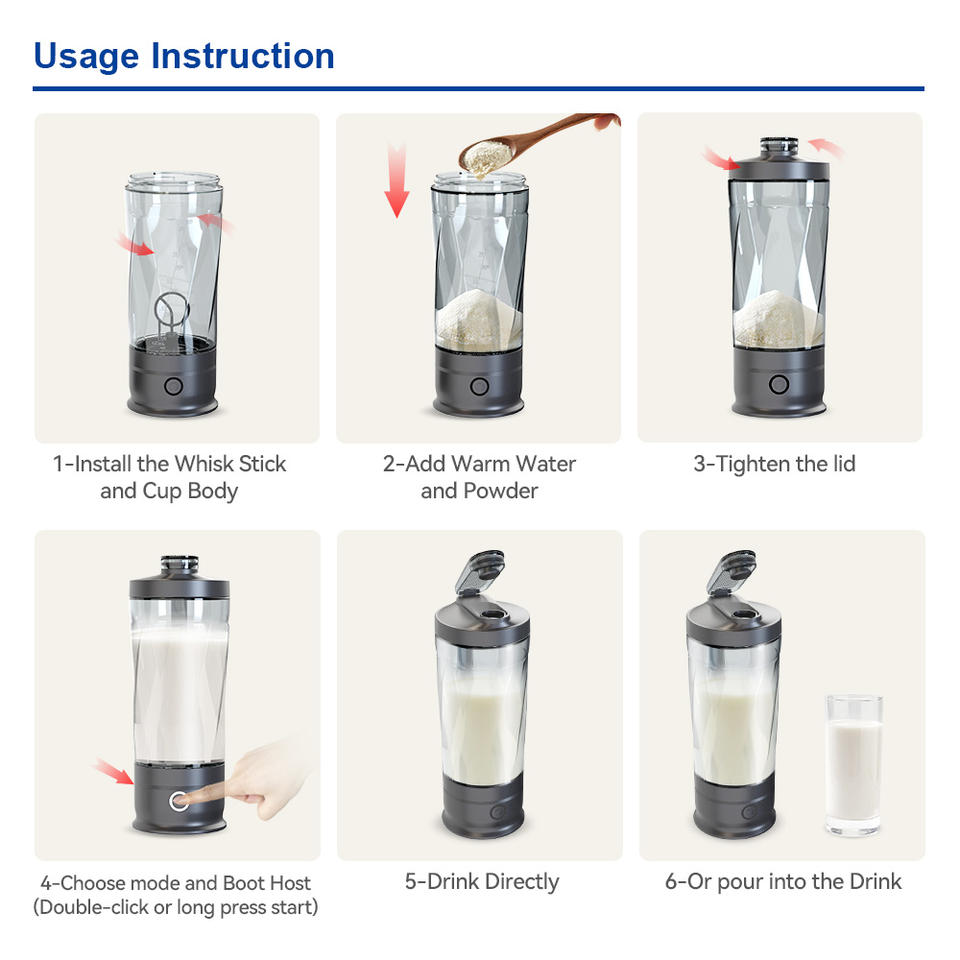 Usage Instruction

1-Install the Whisk Stick and Cup Body

2-Add Warm Water and Powder

3-Tighten the lid

4-Choose mode and Boot Host (Double-click or long press start)

5-Drink Directly

6-Or pour into the Drink