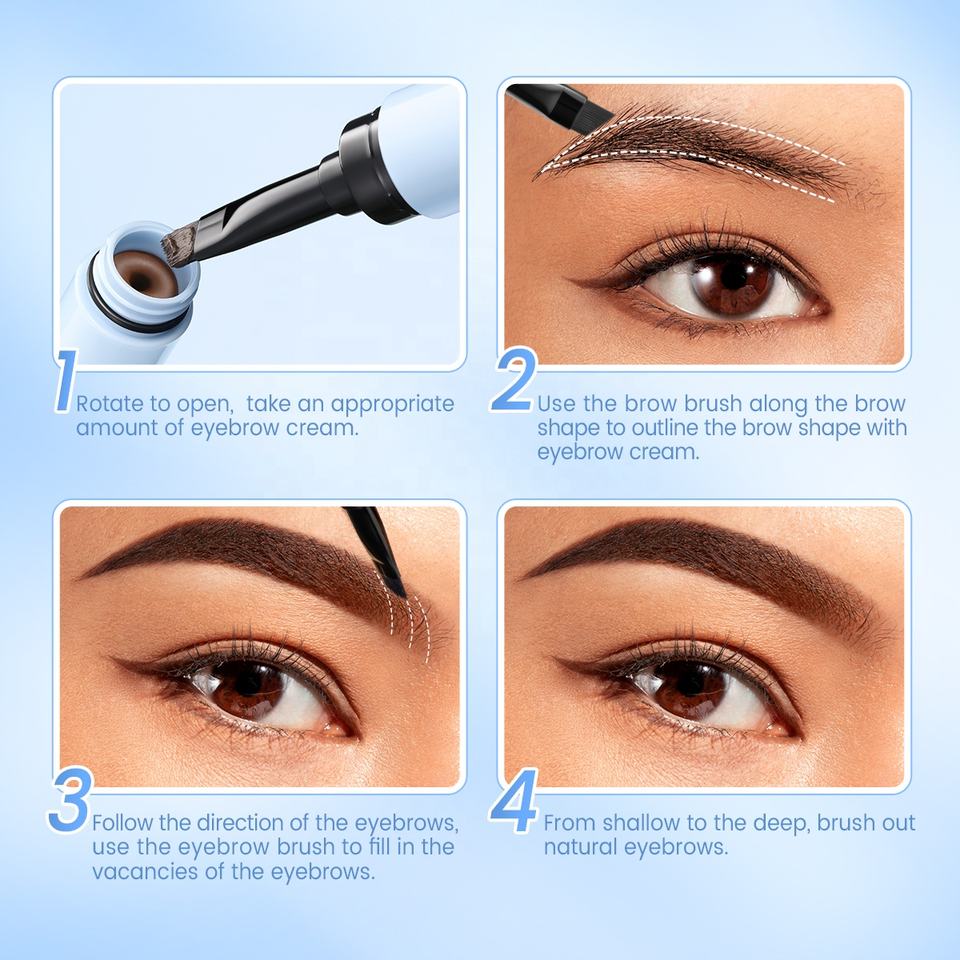 1 Rotate to open,  take an appropriate amount of eyebrow cream.

2 Use the brow brush along the brow shape to outline the brow shape with eyebrow cream.

3 Follow the direction of the eyebrows, use the eyebrow brush to fill in the vacancies of the eyebrows.

4 From shallow to the deep, brush out natural eyebrows.