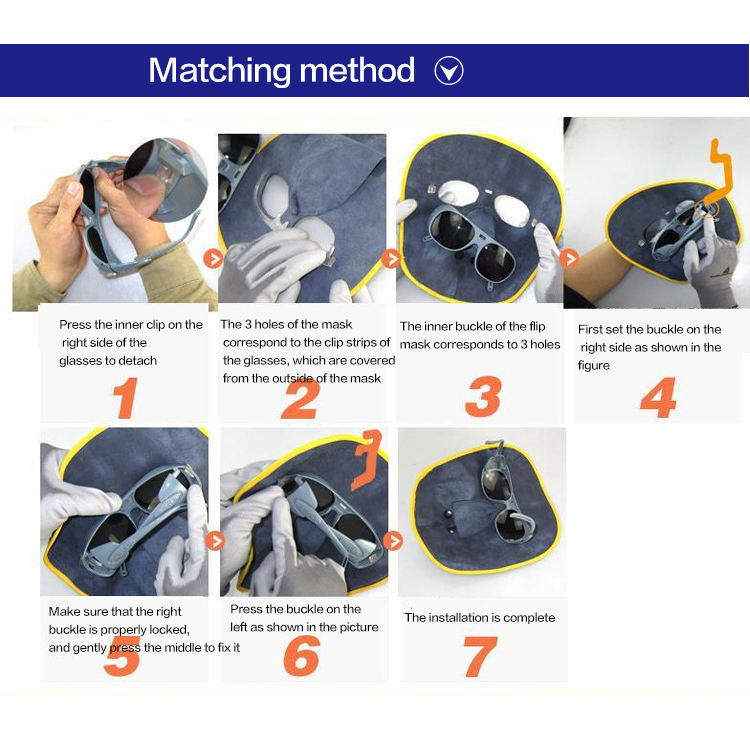 Matching method

Press the inner clip on the right side of the glasses to detach

1

The 3 holes of the mask correspond to the clip strips of the glasses, which are covered from the outside of the mask

2

The inner buckle of the flip mask corresponds to 3 holes

3

First set the buckle on the right side as shown in the figure

4

Make sure that the right buckle is properly locked, and gently press the middle to fix it

5

Press the buckle on the left as shown in the picture

6

The installation is complete

7