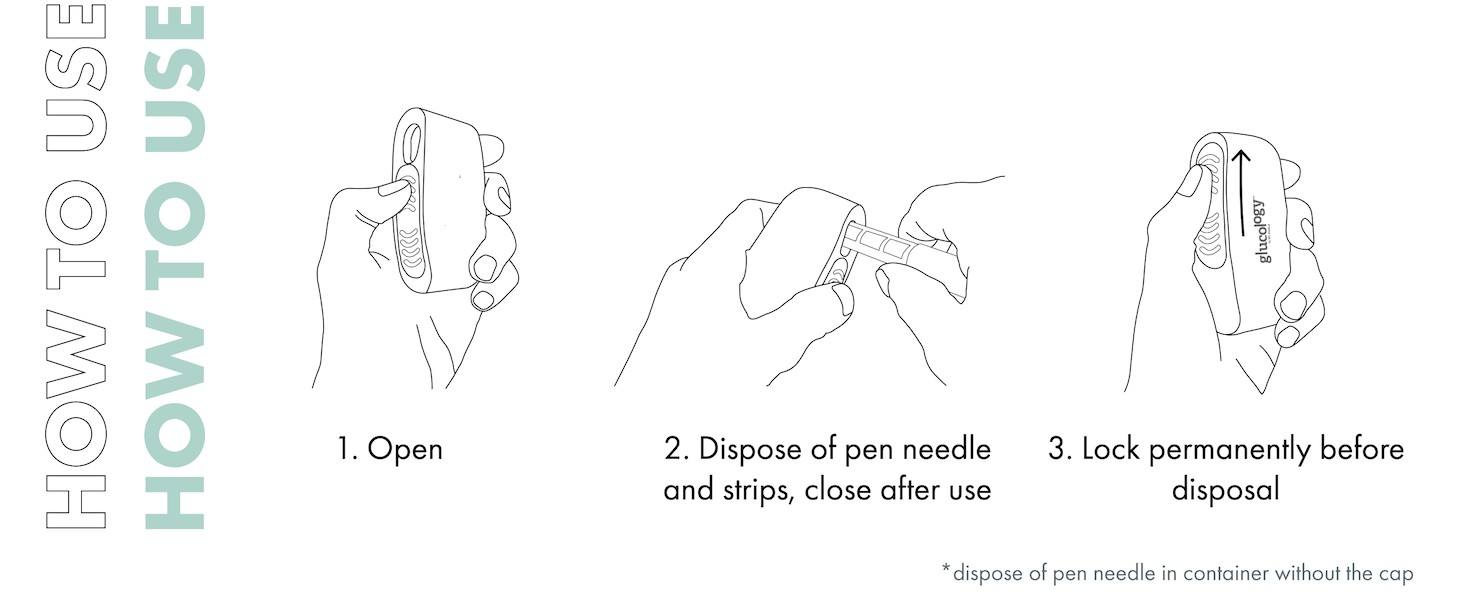 HOW TO USE
HOW TO USE

1. Open

2. Dispose of pen needle and strips, close after use

glucology

3. Lock permanently before disposal

*dispose of pen needle in container without the cap