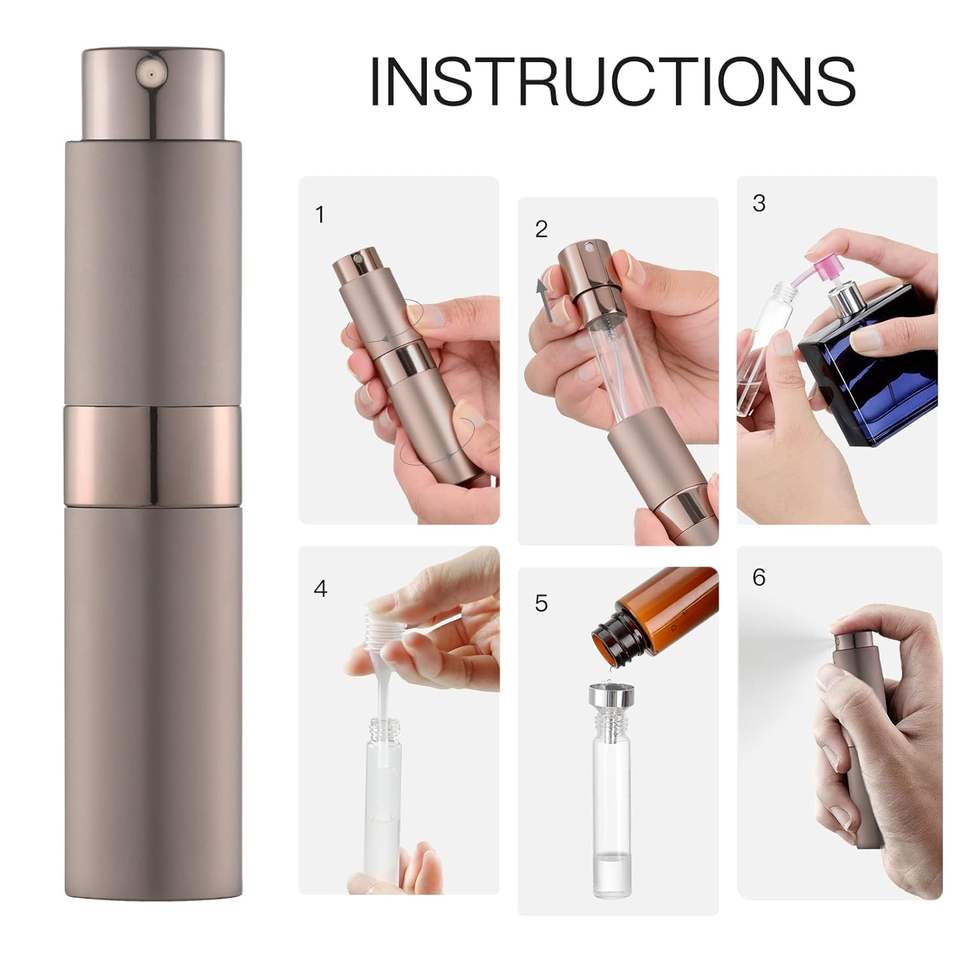 INSTRUCTIONS

1

2

3

4

5

6