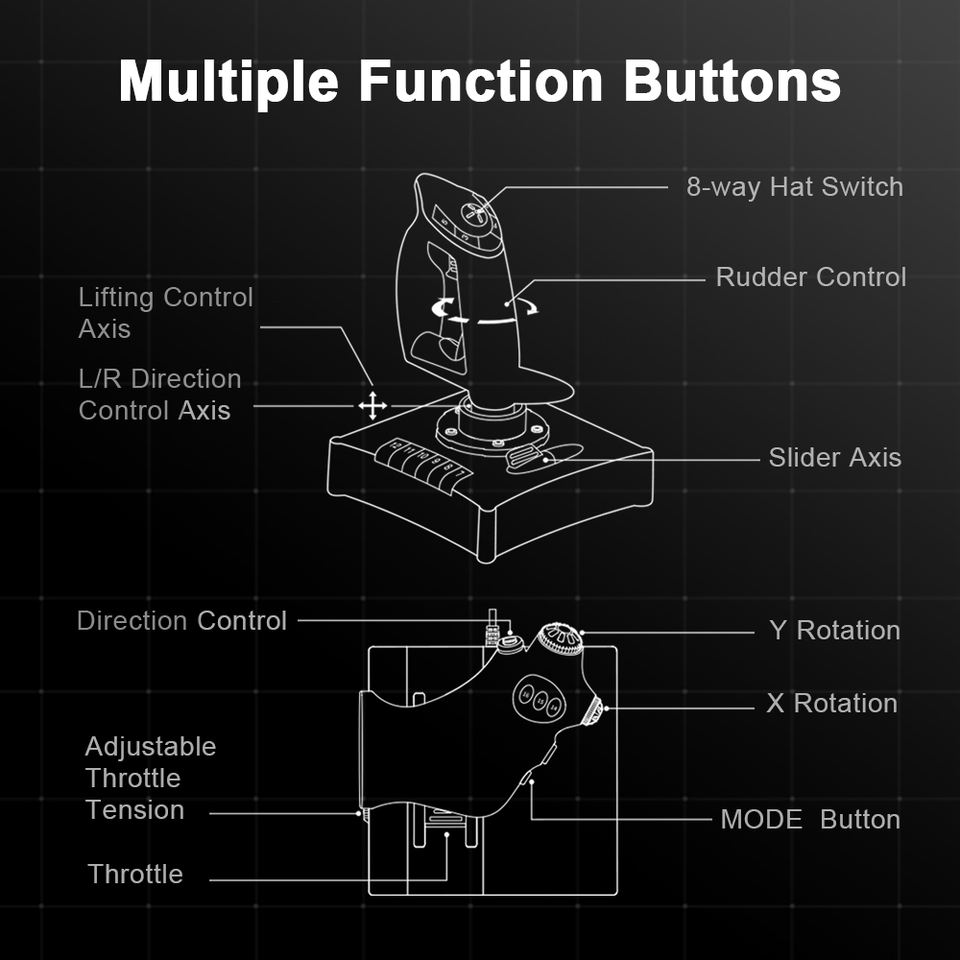 Multiple Function Buttons

8-way Hat Switch

Rudder Control

Lifting Control Axis

L/R Direction Control Axis

Slider Axis

Direction Control

Y Rotation

X Rotation

Adjustable Throttle Tension

MODE Button

Throttle