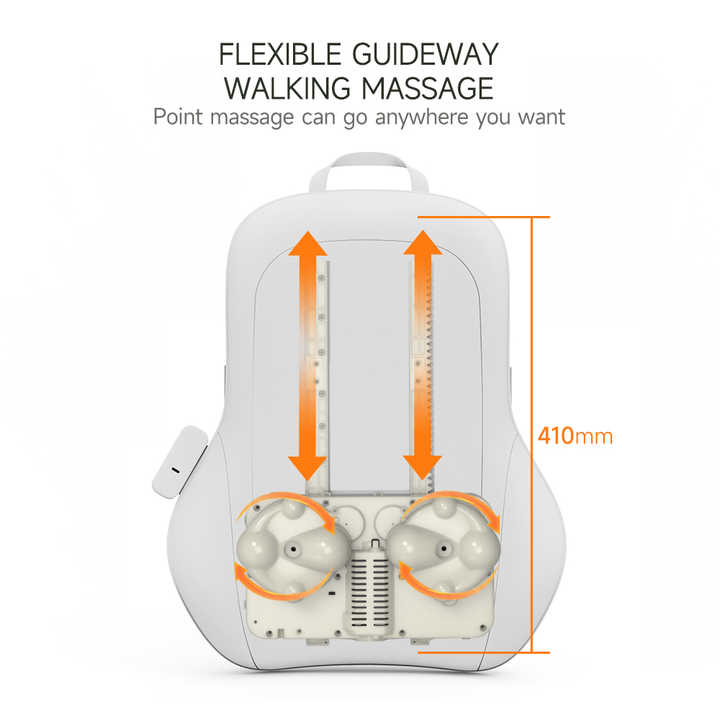 FLEXIBLE GUIDEWAY
WALKING MASSAGE
Point massage can go anywhere you want

410mm