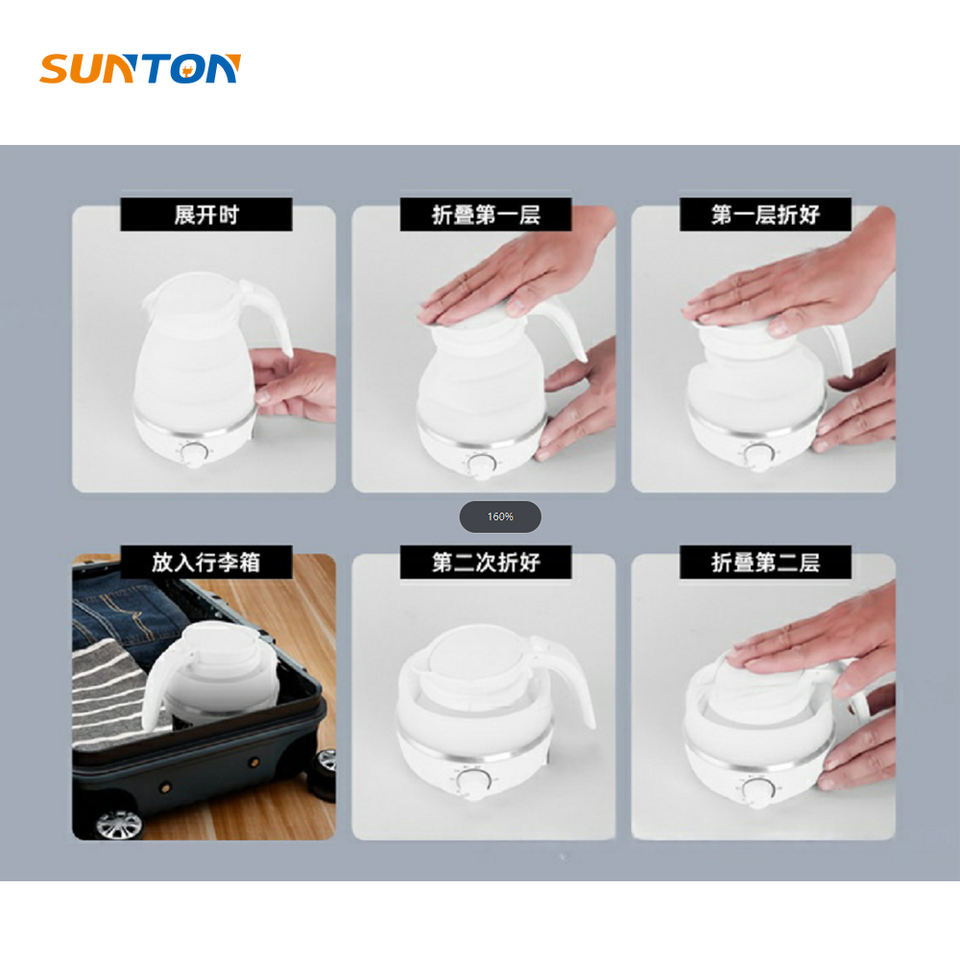 SUNTON

展开时

折叠第一层

第一层折好

160%

放入行李箱

第二次折好

折叠第二层