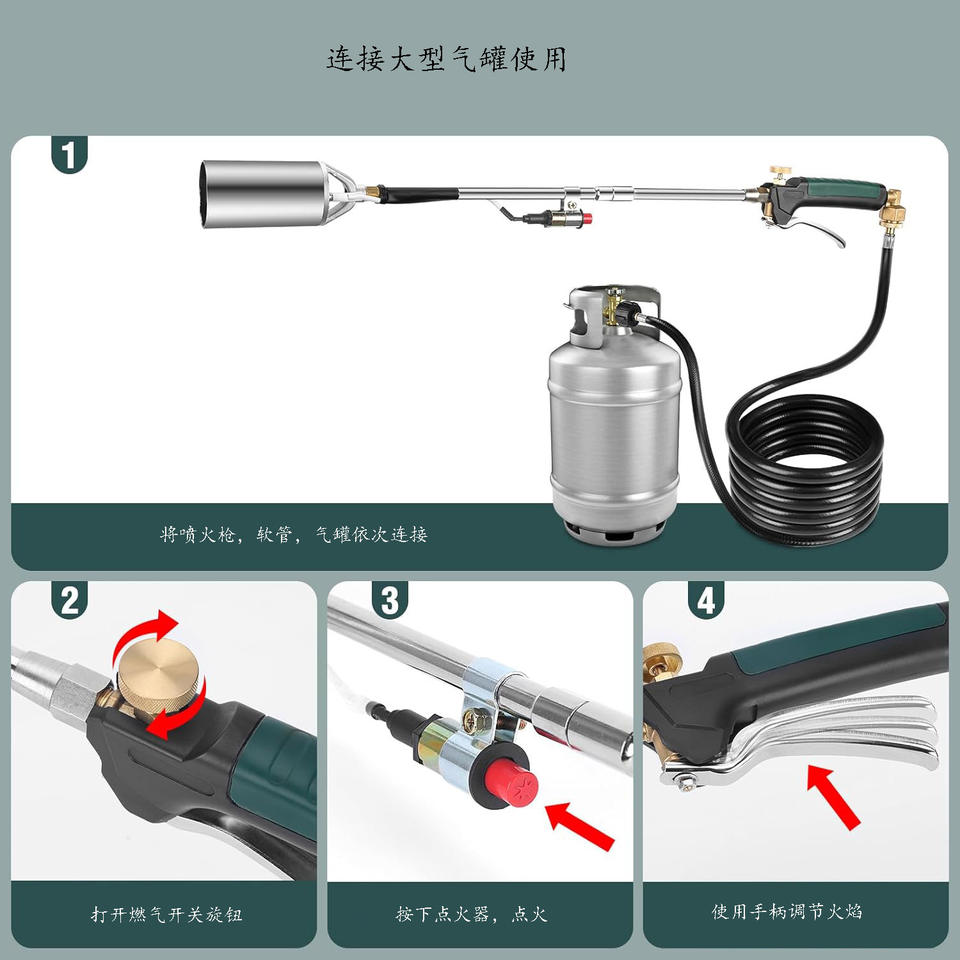 连接大型气罐使用

1

将喷火枪，软管，气罐依次连接

2

打开燃气开关旋钮

3

按下点火器，点火

4

使用手柄调节火焰