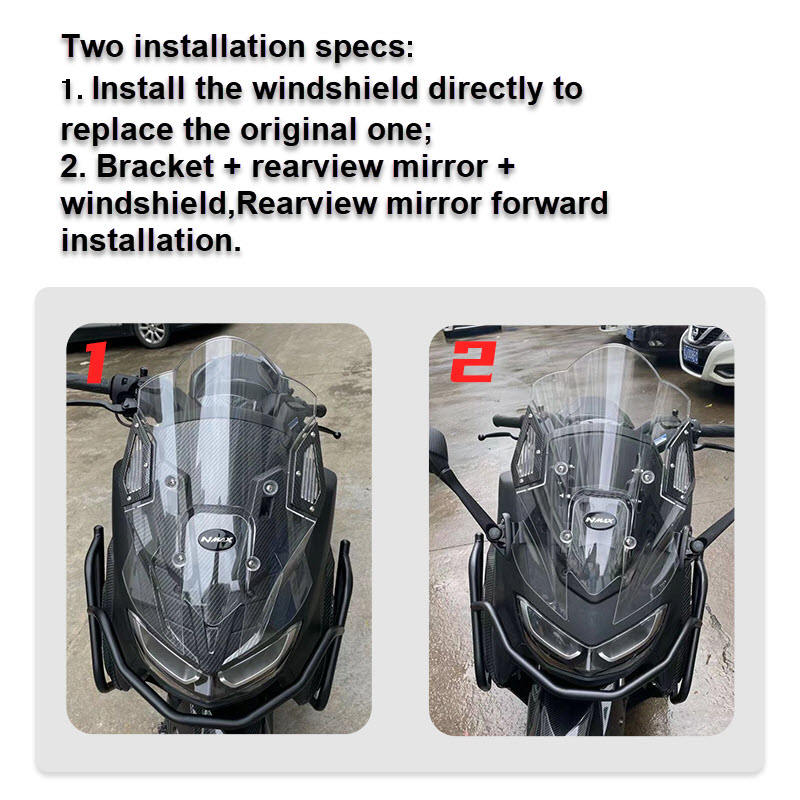 Two installation specs:
1. Install the windshield directly to replace the original one;
2. Bracket + rearview mirror + windshield,Rearview mirror forward installation.

1

NMAX

2

NMAX