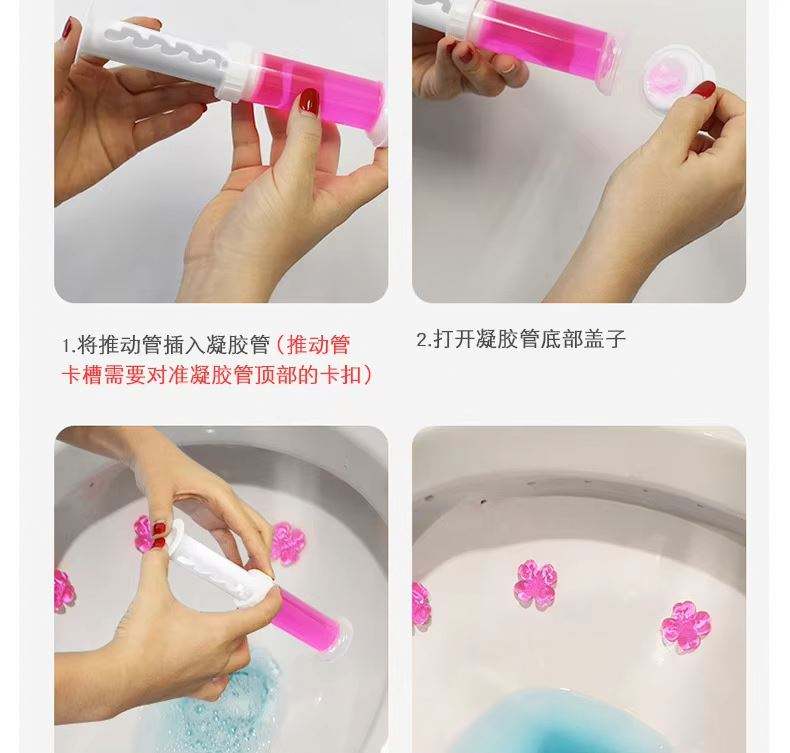 1.将推动管插入凝胶管（推动管卡槽需要对准凝胶管顶部的卡扣）

2.打开凝胶管底部盖子