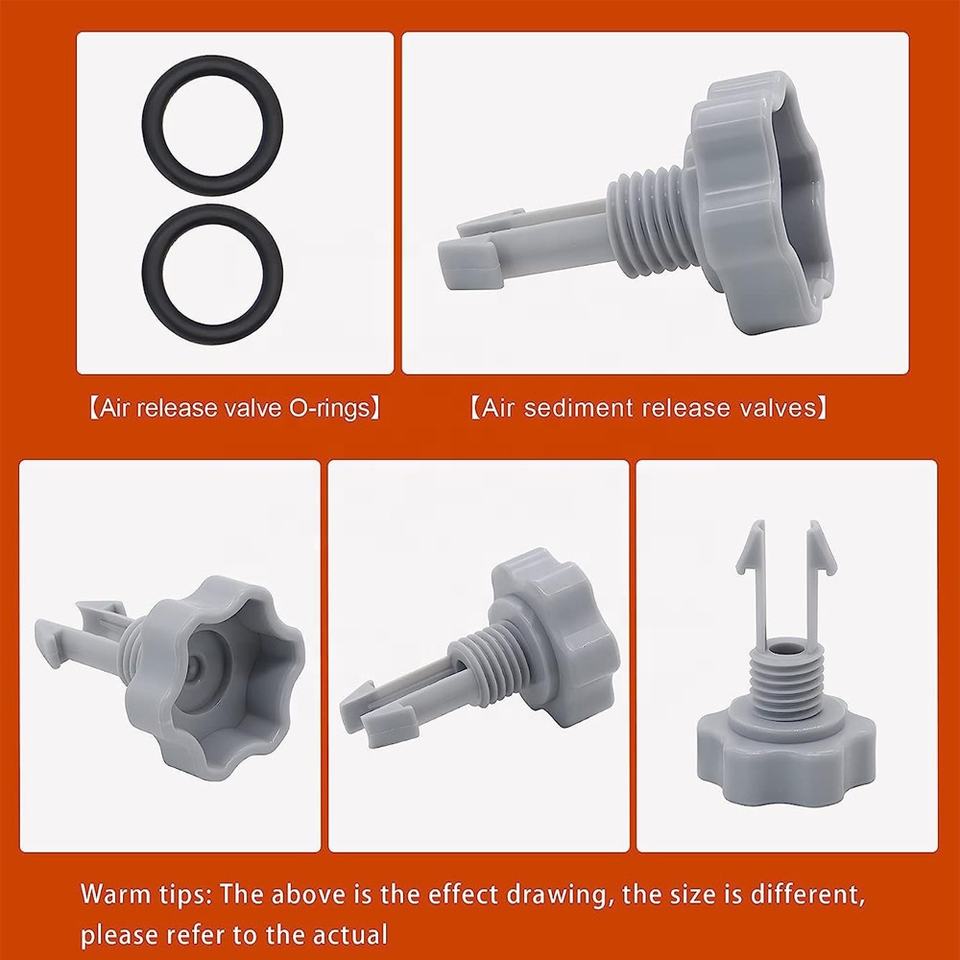 【Air release valve O-rings】

【Air sediment release valves】

Warm tips: The above is the effect drawing, the size is different, please refer to the actual