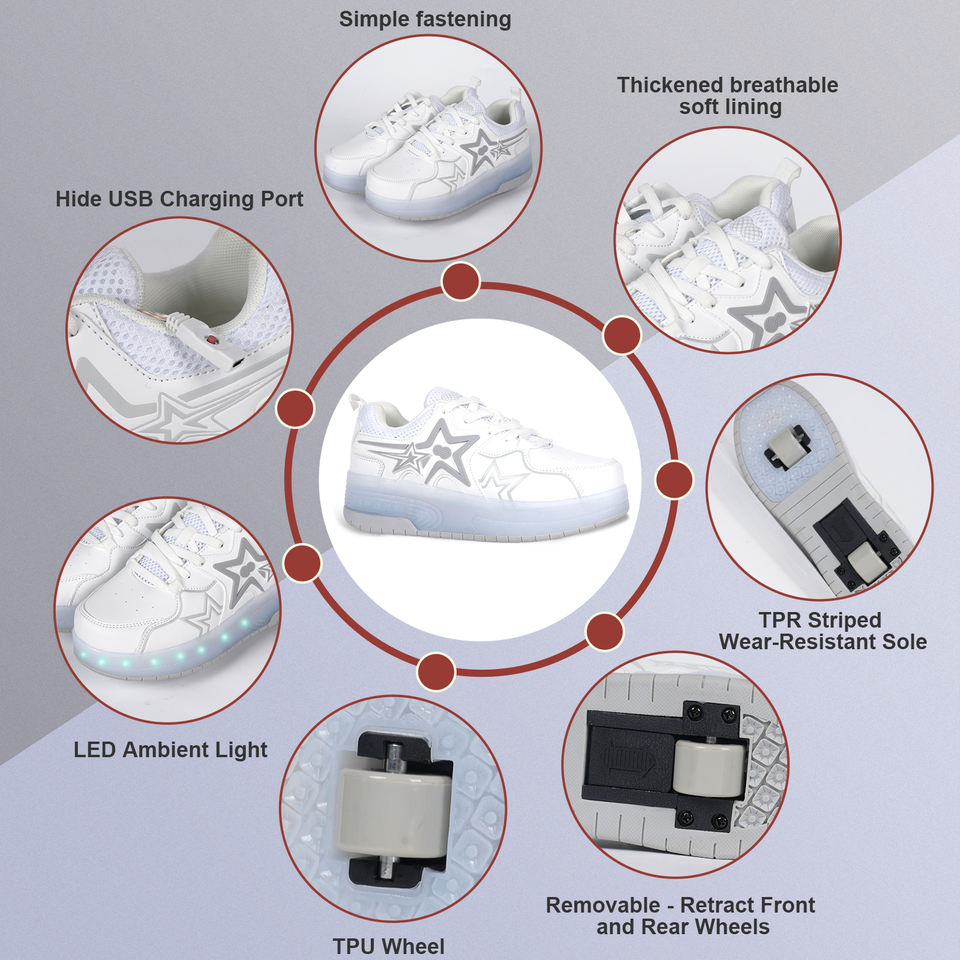 Simple fastening

Thickened breathable soft lining

Hide USB Charging Port

TPR Striped Wear-Resistant Sole

LED Ambient Light

Removable - Retract Front and Rear Wheels

TPU Wheel