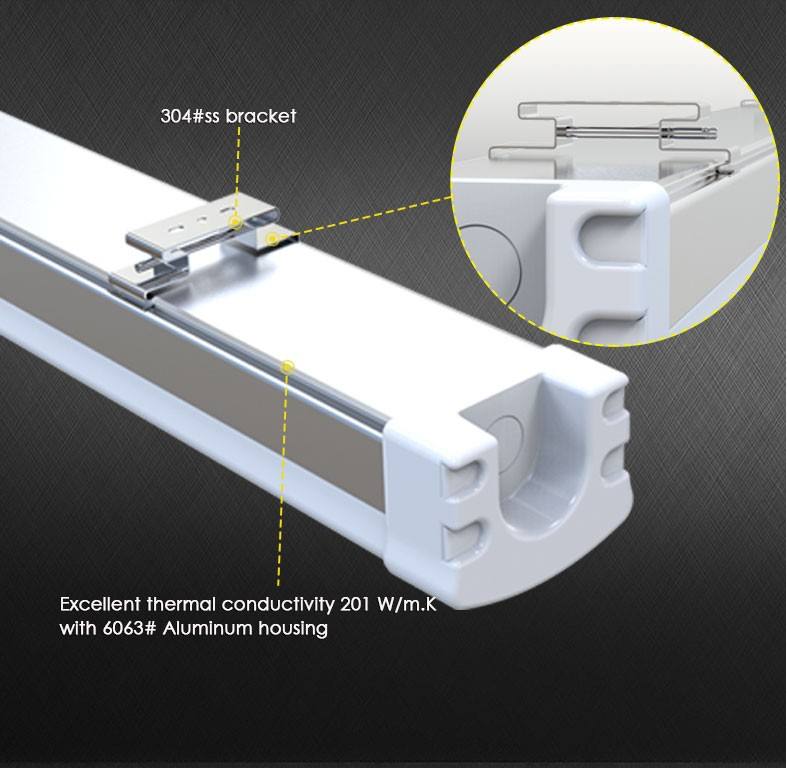 304#ss bracket

Excellent thermal conductivity 201 W/m.K with 6063# Aluminum housing