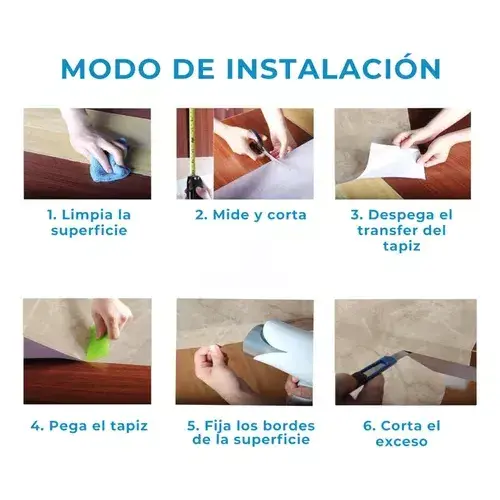 MODO DE INSTALACIÓN

1. Limpia la superficie

2. Mide y corta

3. Despega el transfer del tapiz

4. Pega el tapiz

5. Fija los bordes de la superficie

6. Corta el exceso