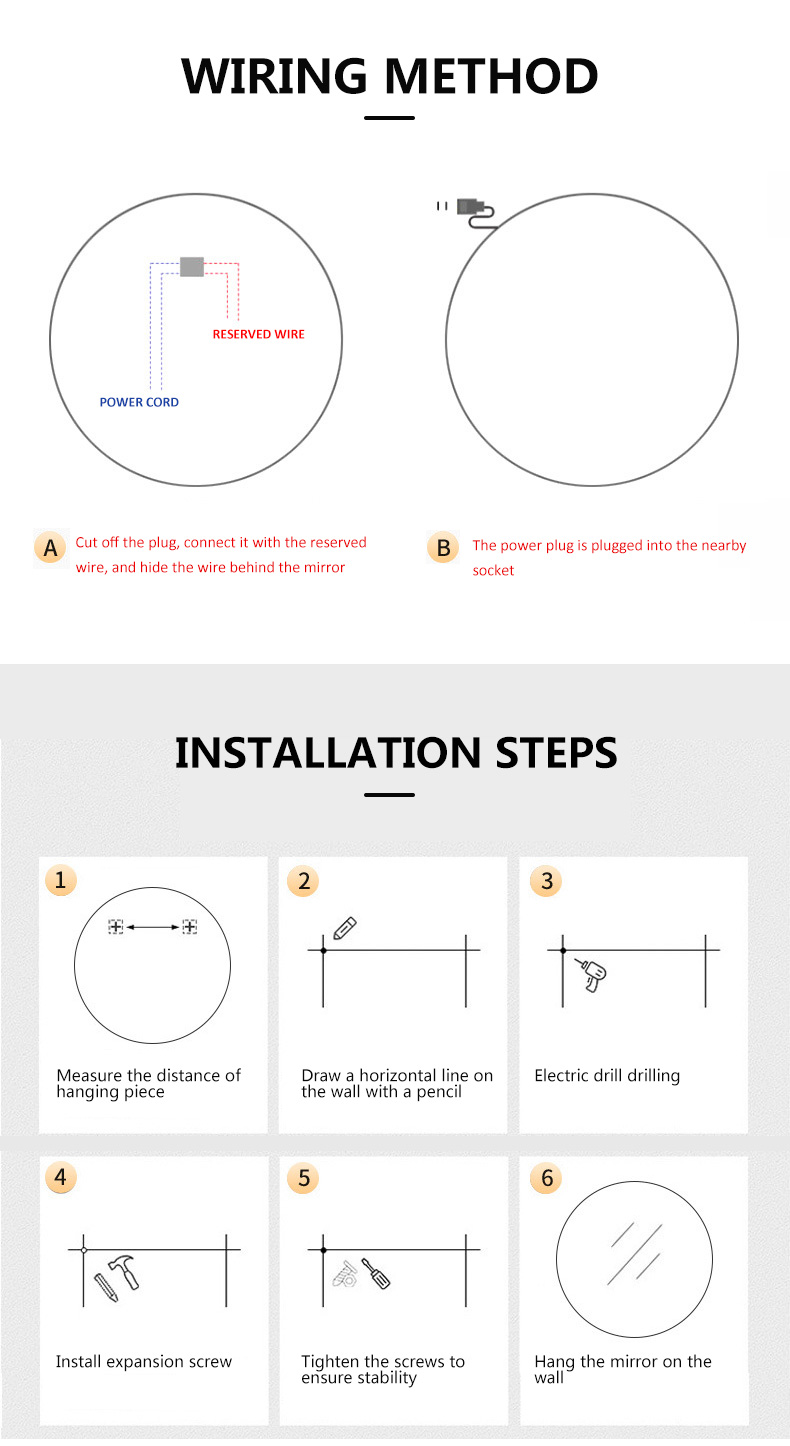 WIRING METHOD

RESERVED WIRE

POWER CORD

A Cut off the plug, connect it with the reserved wire, and hide the wire behind the mirror

B The power plug is plugged into the nearby socket

INSTALLATION STEPS

1
Measure the distance of hanging piece

2
Draw a horizontal line on the wall with a pencil

3
Electric drill drilling

4
Install expansion screw

5
Tighten the screws to ensure stability

6
Hang the mirror on the wall