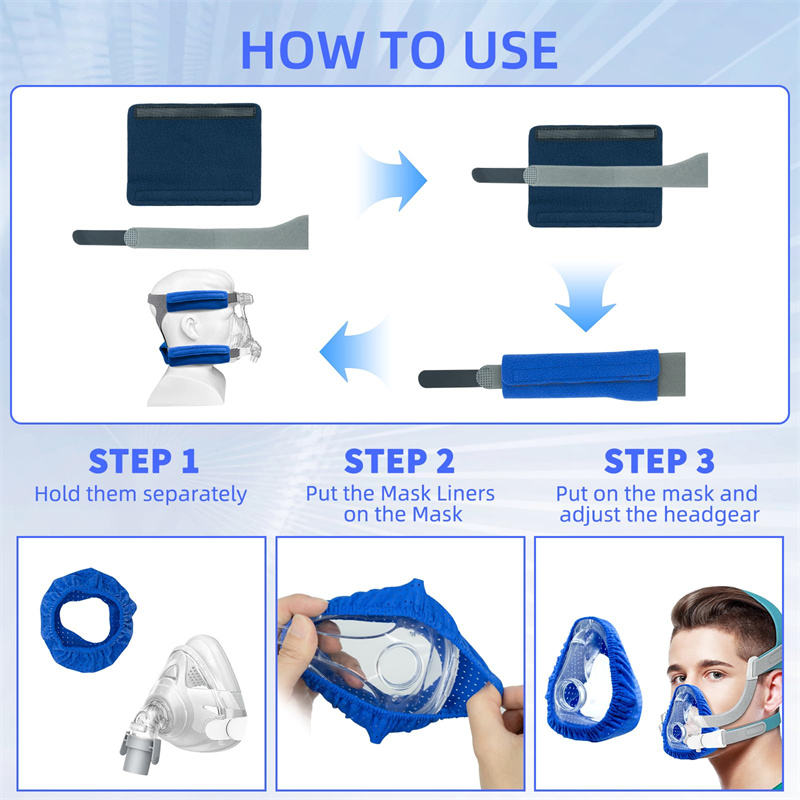 HOW TO USE

STEP 1
Hold them separately

STEP 2
Put the Mask Liners on the Mask

STEP 3
Put on the mask and adjust the headgear