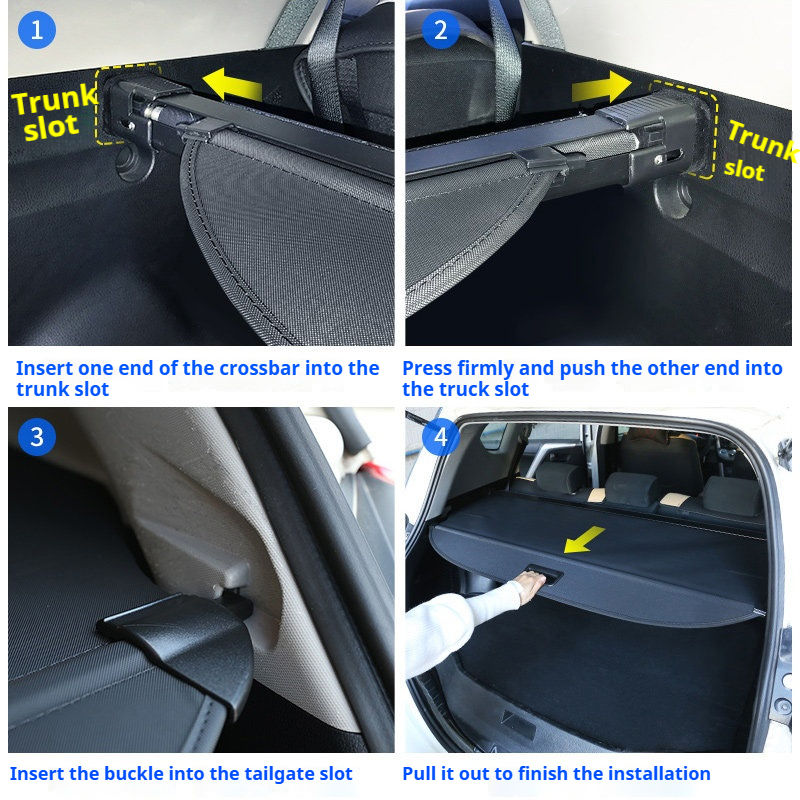 1

Trunk slot

Insert one end of the crossbar into the trunk slot

2

Trunk slot

Press firmly and push the other end into the truck slot

3

Insert the buckle into the tailgate slot

4

Pull it out to finish the installation