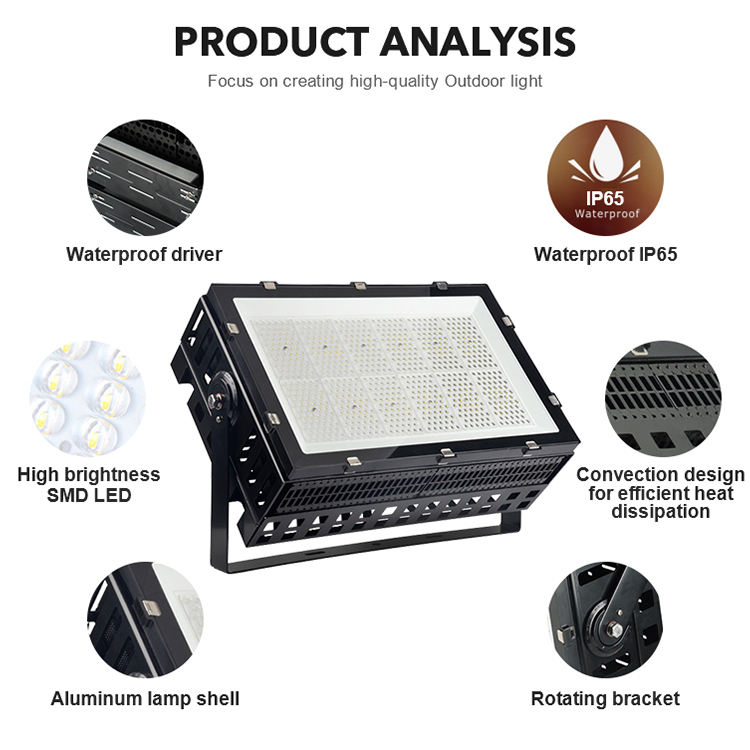 PRODUCT ANALYSIS

Focus on creating high-quality Outdoor light

Waterproof driver

IP65
Waterproof

Waterproof IP65

High brightness SMD LED

Convection design for efficient heat dissipation

Aluminum lamp shell

Rotating bracket