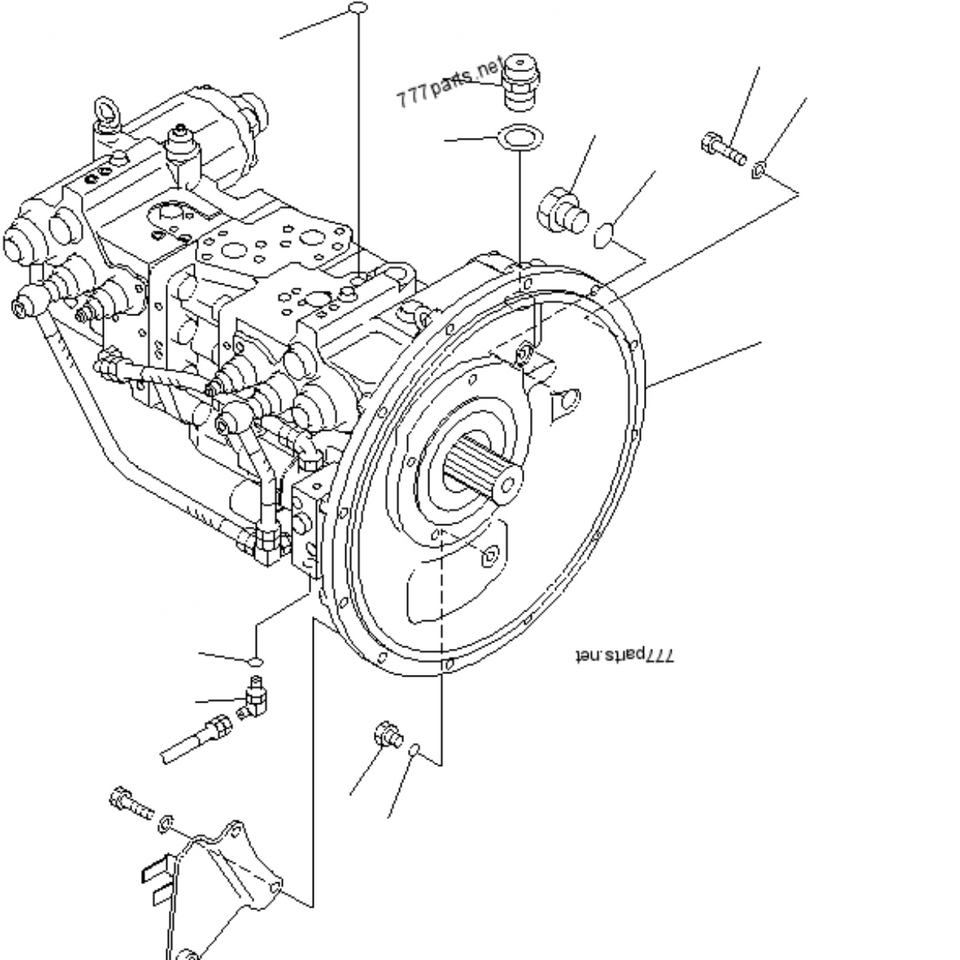 777parts.net

777parts.net