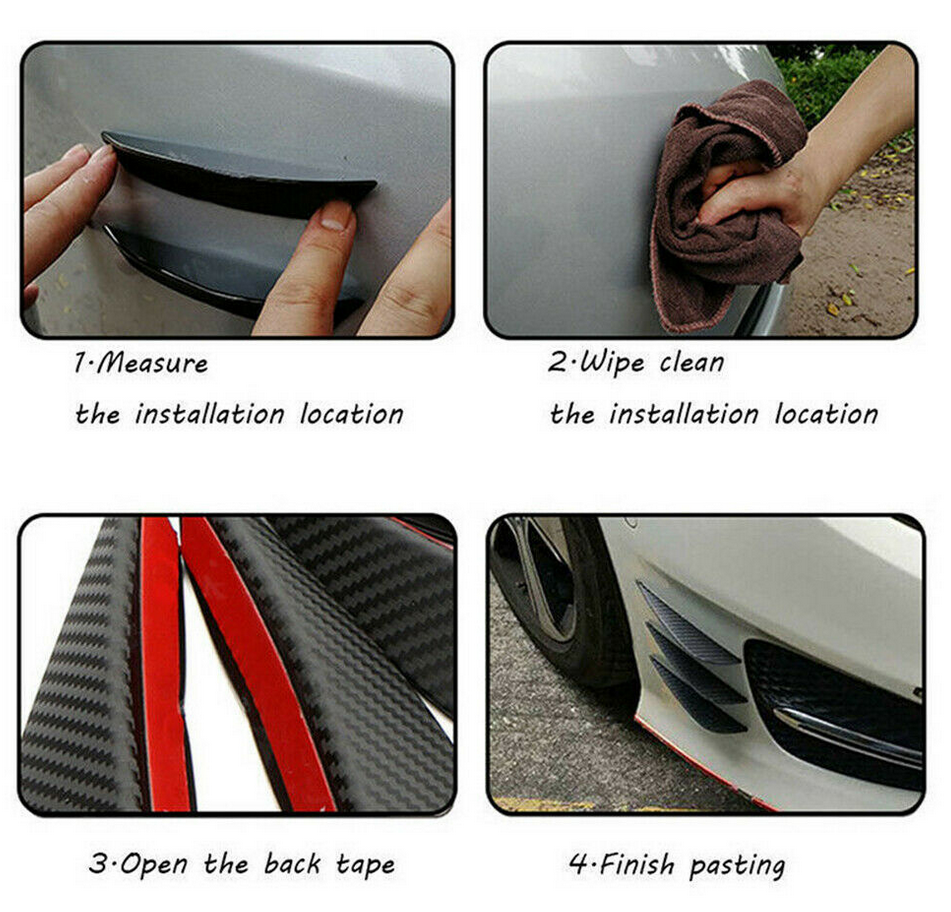 1·Measure
the installation location

2·Wipe clean
the installation location

3·Open the back tape

4·Finish pasting