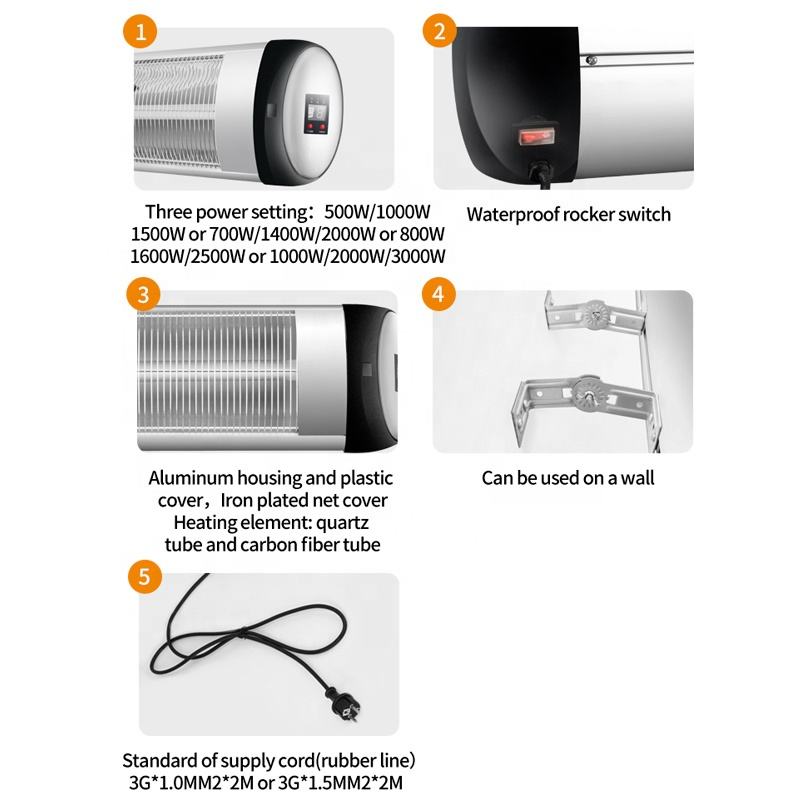 1

Three power setting：500W/1000W 1500W or 700W/1400W/2000W or 800W 1600W/2500W or 1000W/2000W/3000W

2

Waterproof rocker switch

3

Aluminum housing and plastic cover，Iron plated net cover Heating element: quartz tube and carbon fiber tube

4

Can be used on a wall

5

Standard of supply cord(rubber line) 3G*1.0MM2*2M or 3G*1.5MM2*2M