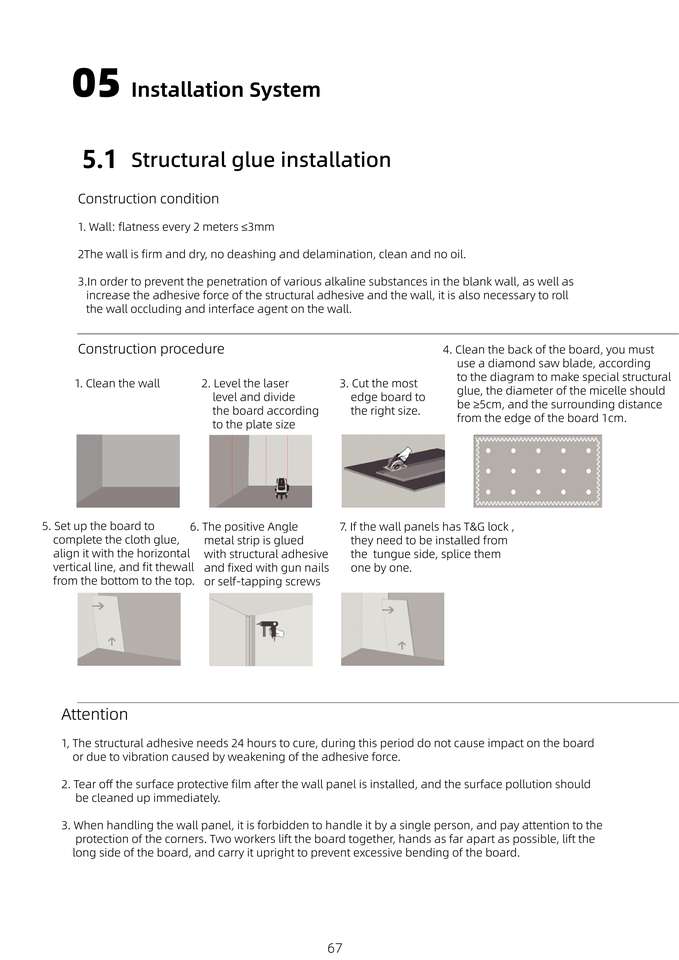 05 Installation System

5.1 Structural glue installation

Construction condition

1. Wall: flatness every 2 meters ≤3mm

2The wall is firm and dry, no deashing and delamination, clean and no oil.

3.In order to prevent the penetration of various alkaline substances in the blank wall, as well as increase the adhesive force of the structural adhesive and the wall, it is also necessary to roll the wall occluding and interface agent on the wall.

Construction procedure

1. Clean the wall

2. Level the laser level and divide the board according to the plate size

3. Cut the most edge board to the right size.

4. Clean the back of the board, you must use a diamond saw blade, according to the diagram to make special structural glue, the diameter of the micelle should be ≥5cm, and the surrounding distance from the edge of the board 1cm.

5. Set up the board to complete the cloth glue, align it with the horizontal vertical line, and fit thewall from the bottom to the top.

6. The positive Angle metal strip is glued with structural adhesive and fixed with gun nails or self-tapping screws

7. If the wall panels has T&G lock , they need to be installed from the tungue side, splice them one by one.

Attention

1, The structural adhesive needs 24 hours to cure, during this period do not cause impact on the board or due to vibration caused by weakening of the adhesive force.

2. Tear off the surface protective film after the wall panel is installed, and the surface pollution should be cleaned up immediately.

3. When handling the wall panel, it is forbidden to handle it by a single person, and pay attention to the protection of the corners. Two workers lift the board together, hands as far apart as possible, lift the long side of the board, and carry it upright to prevent excessive bending of the board.

67