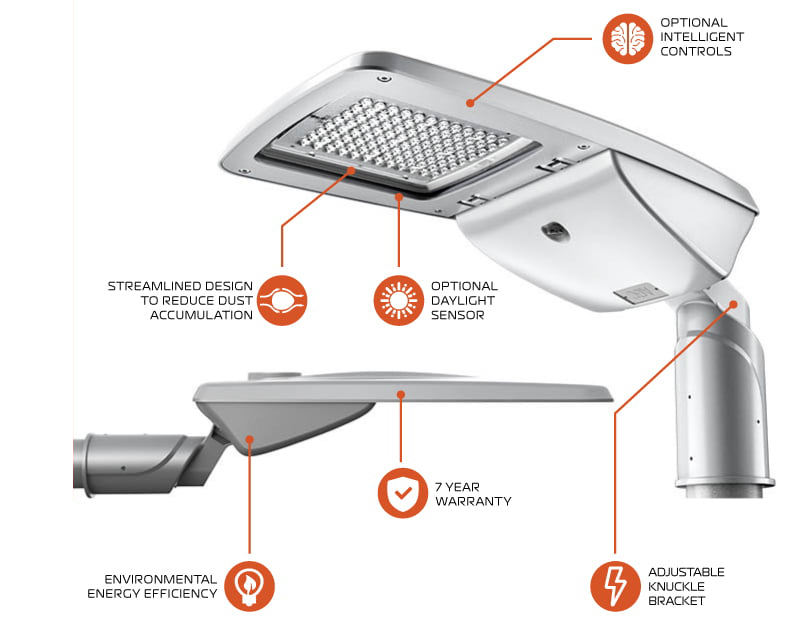 OPTIONAL INTELLIGENT CONTROLS

STREAMLINED DESIGN TO REDUCE DUST ACCUMULATION

OPTIONAL DAYLIGHT SENSOR

7 YEAR WARRANTY

ENVIRONMENTAL ENERGY EFFICIENCY

ADJUSTABLE KNUCKLE BRACKET