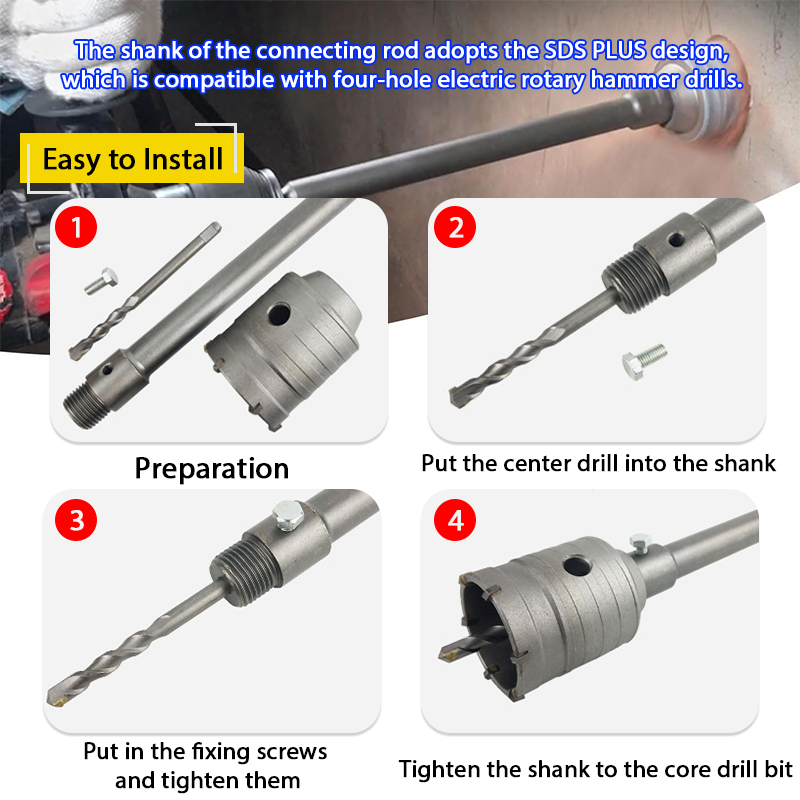 The shank of the connecting rod adopts the SDS PLUS design, which is compatible with four-hole electric rotary hammer drills.

Easy to Install

1

Preparation

2

Put the center drill into the shank

3

Put in the fixing screws and tighten them

4

Tighten the shank to the core drill bit