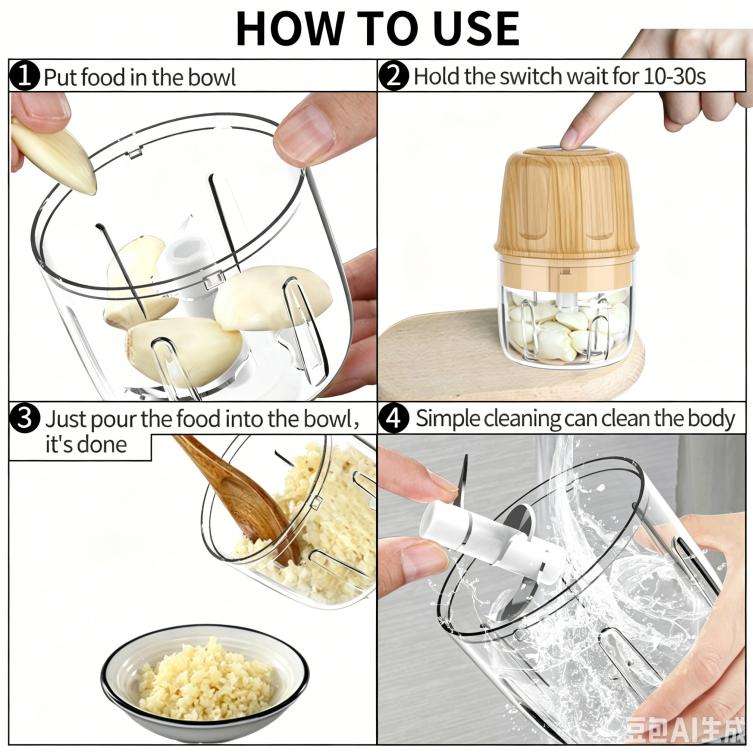 HOW TO USE

1 Put food in the bowl

2 Hold the switch wait for 10-30s

3 Just pour the food into the bowl, it's done

4 Simple cleaning can clean the body

豆包AI生成