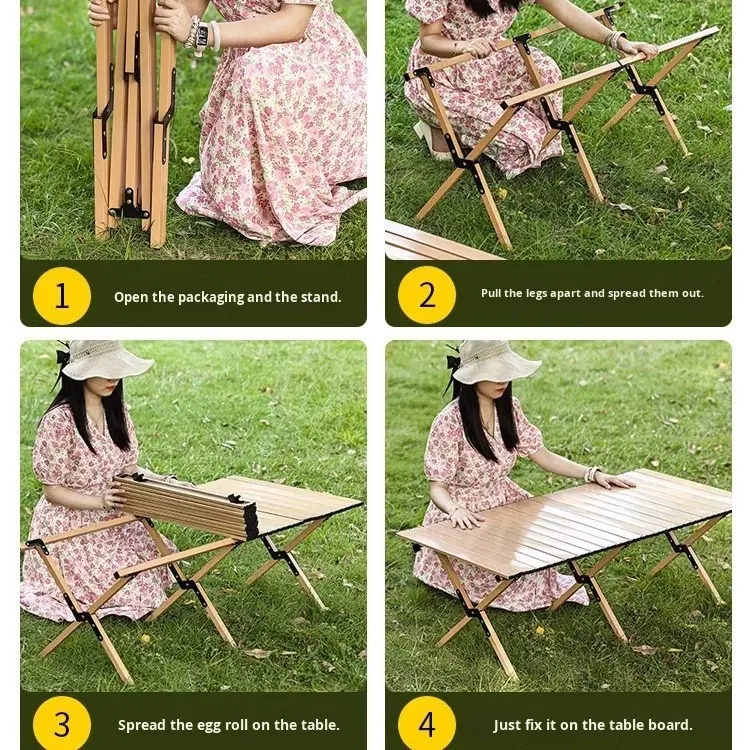 1
Open the packaging and the stand.

2
Pull the legs apart and spread them out.

3
Spread the egg roll on the table.

4
Just fix it on the table board.