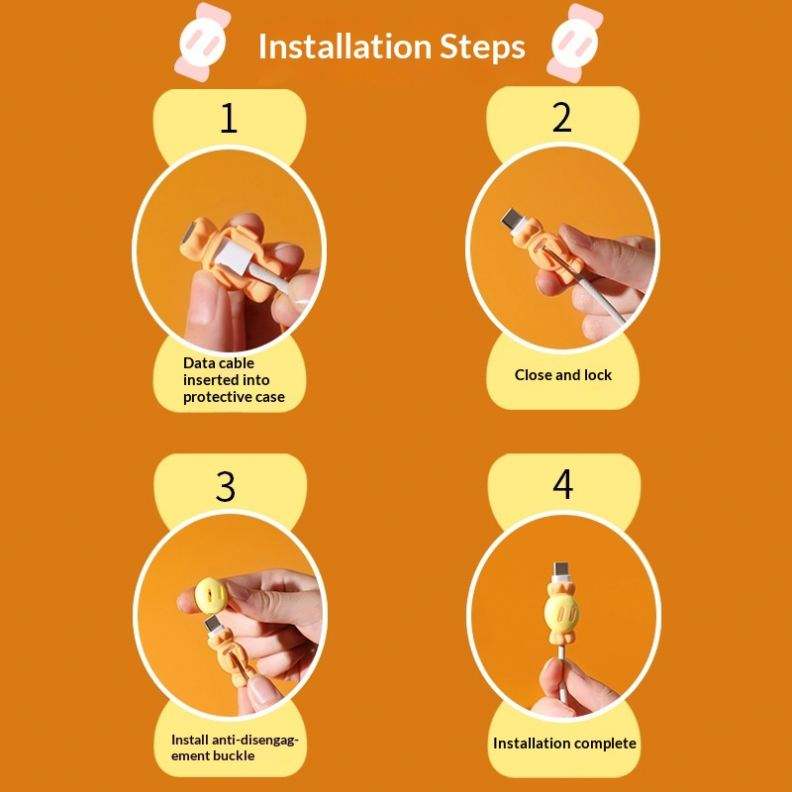 Installation Steps

1

Data cable inserted into protective case

2

Close and lock

3

Install anti-disengagement buckle

4

Installation complete