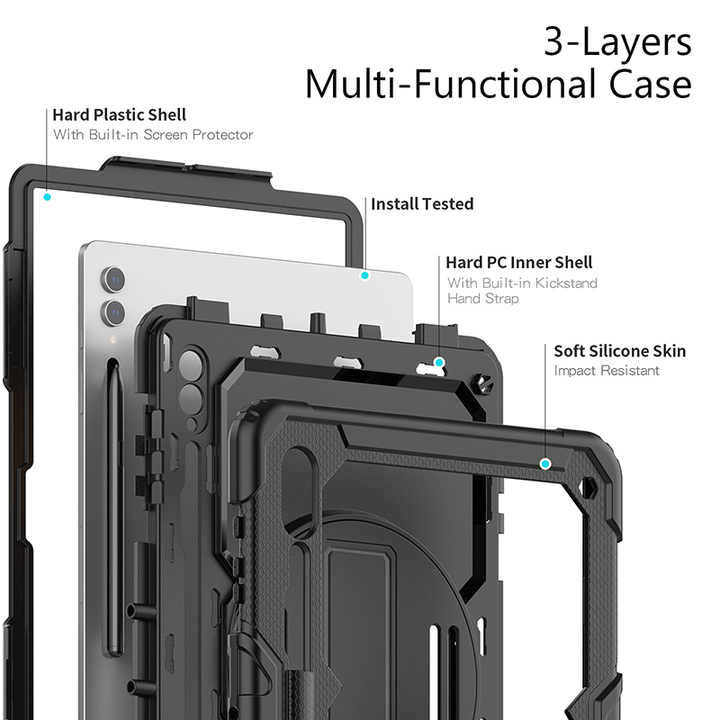 3-Layers
Multi-Functional Case

Hard Plastic Shell
With Built-in Screen Protector

Install Tested

Hard PC Inner Shell
With Built-in Kickstand
Hand Strap

Soft Silicone Skin
Impact Resistant