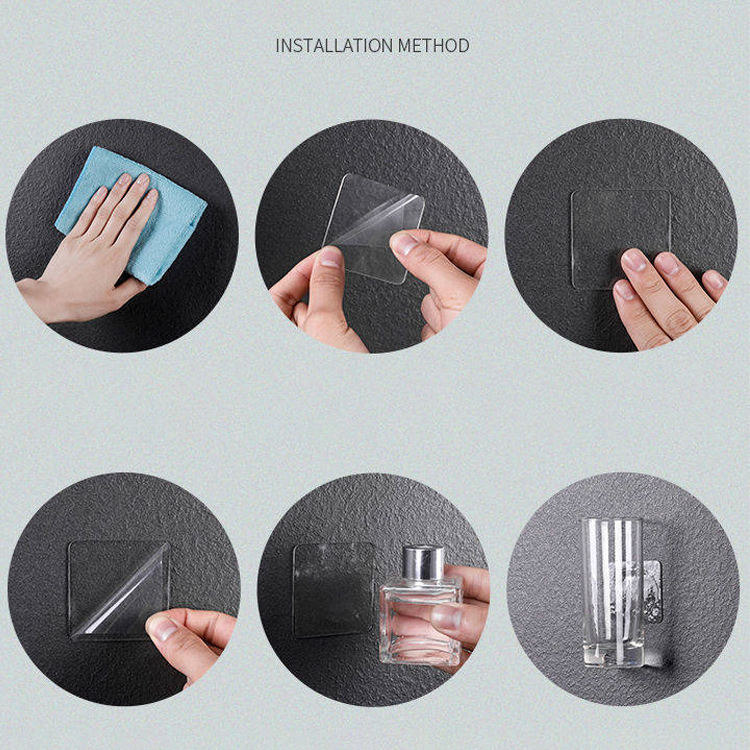 INSTALLATION METHOD