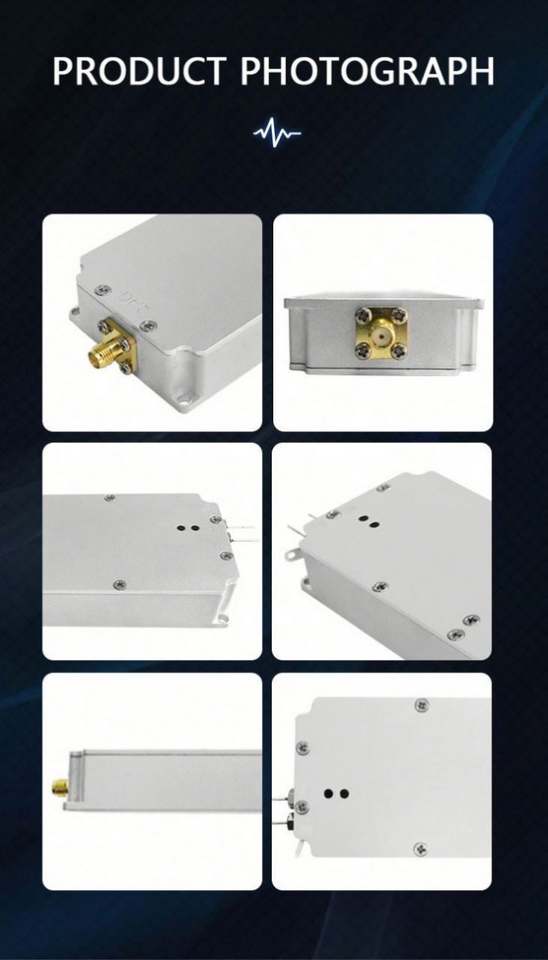 PRODUCT PHOTOGRAPH