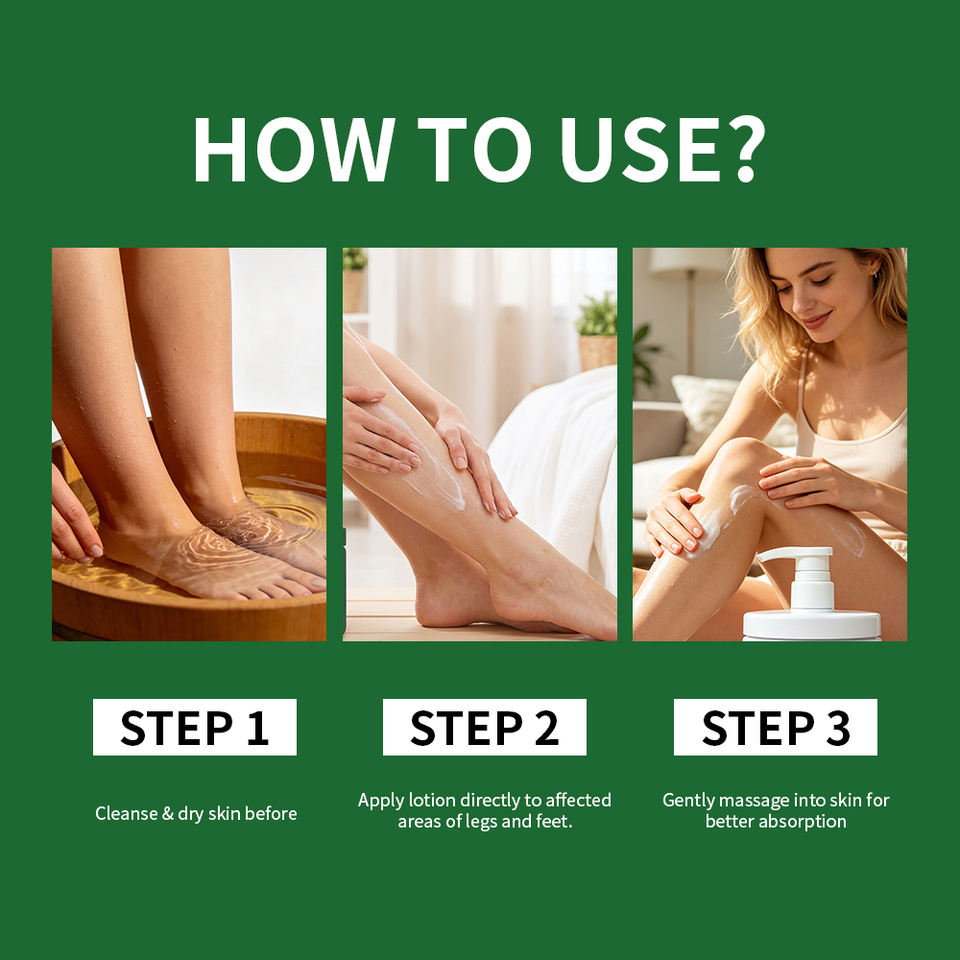 HOW TO USE?

STEP 1

Cleanse & dry skin before

STEP 2

Apply lotion directly to affected areas of legs and feet.

STEP 3

Gently massage into skin for better absorption