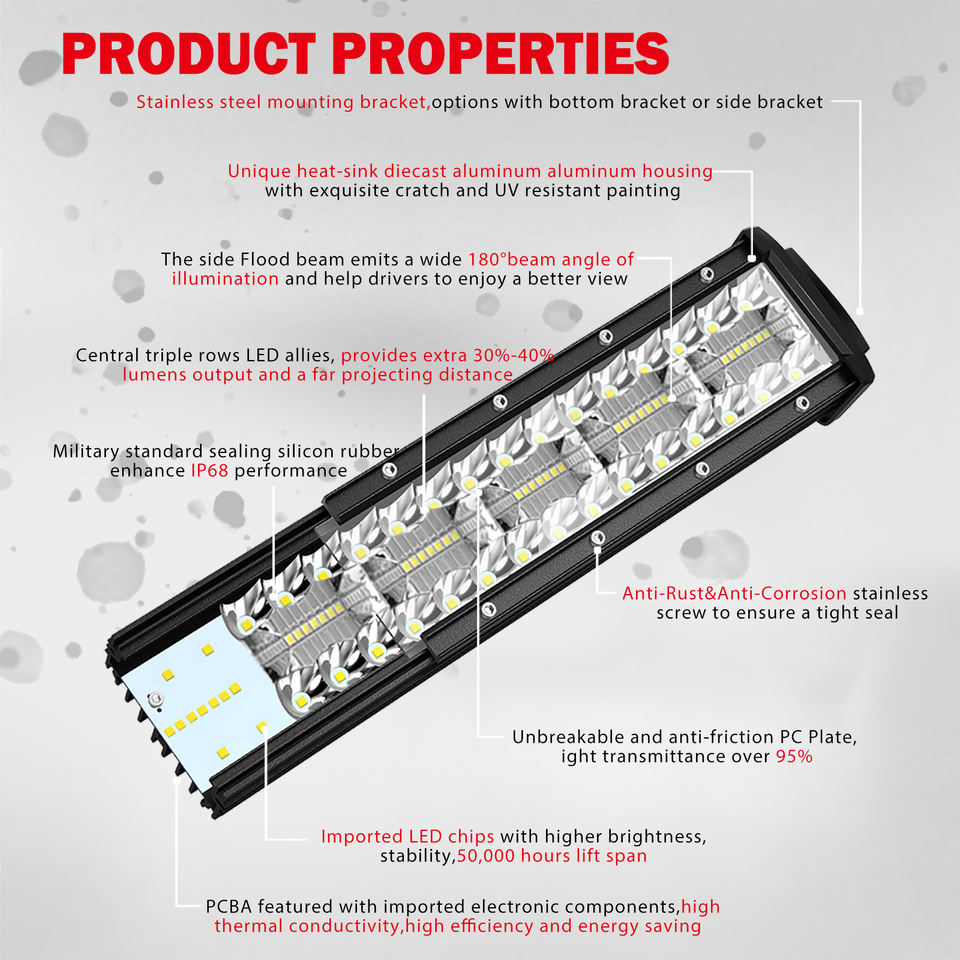 PRODUCT PROPERTIES

Stainless steel mounting bracket,options with bottom bracket or side bracket

Unique heat-sink diecast aluminum aluminum housing with exquisite cratch and UV resistant painting

The side Flood beam emits a wide 180°beam angle of illumination and help drivers to enjoy a better view

Central triple rows LED allies, provides extra 30%-40% lumens output and a far projecting distance

Military standard sealing silicon rubber enhance IP68 performance

Anti-Rust&Anti-Corrosion stainless screw to ensure a tight seal

Unbreakable and anti-friction PC Plate, ight transmittance over 95%

Imported LED chips with higher brightness, stability,50,000 hours lift span

PCBA featured with imported electronic components,high thermal conductivity,high efficiency and energy saving