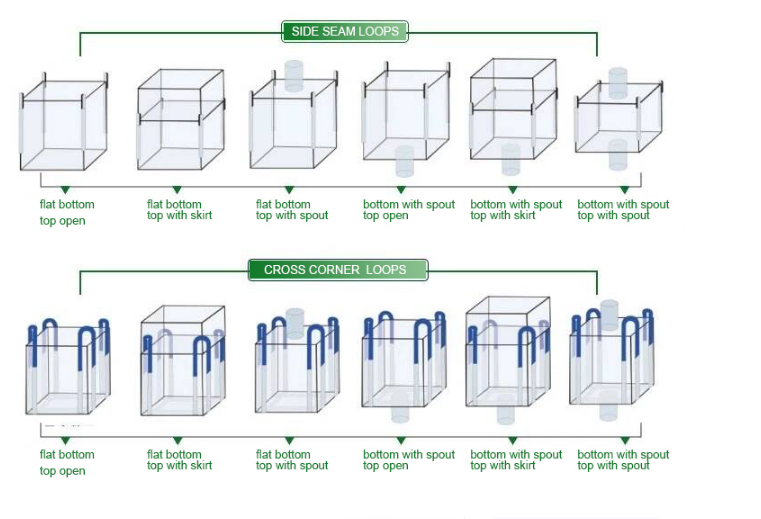 SIDE SEAM LOOPS

flat bottom
top open

flat bottom
top with skirt

flat bottom
top with spout

bottom with spout
top open

bottom with spout
top with skirt

bottom with spout
top with spout

CROSS CORNER LOOPS

flat bottom
top open

flat bottom
top with skirt

flat bottom
top with spout

bottom with spout
top open

bottom with spout
top with skirt

bottom with spout
top with spout