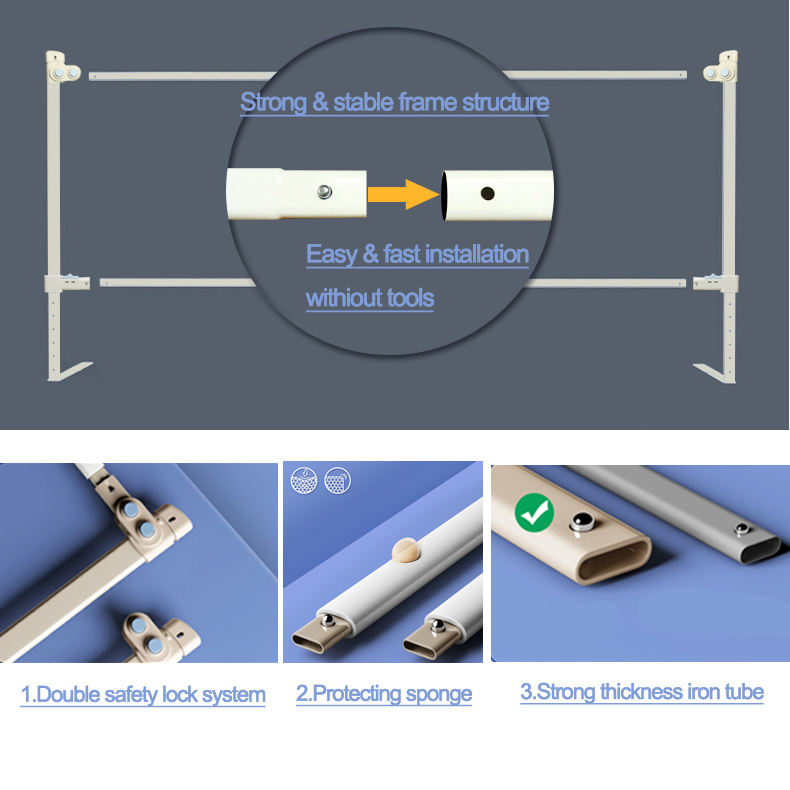 Strong & stable frame structure

Easy & fast installation

withiout tools

1.Double safety lock system

2.Protecting sponge

3.Strong thickness iron tube