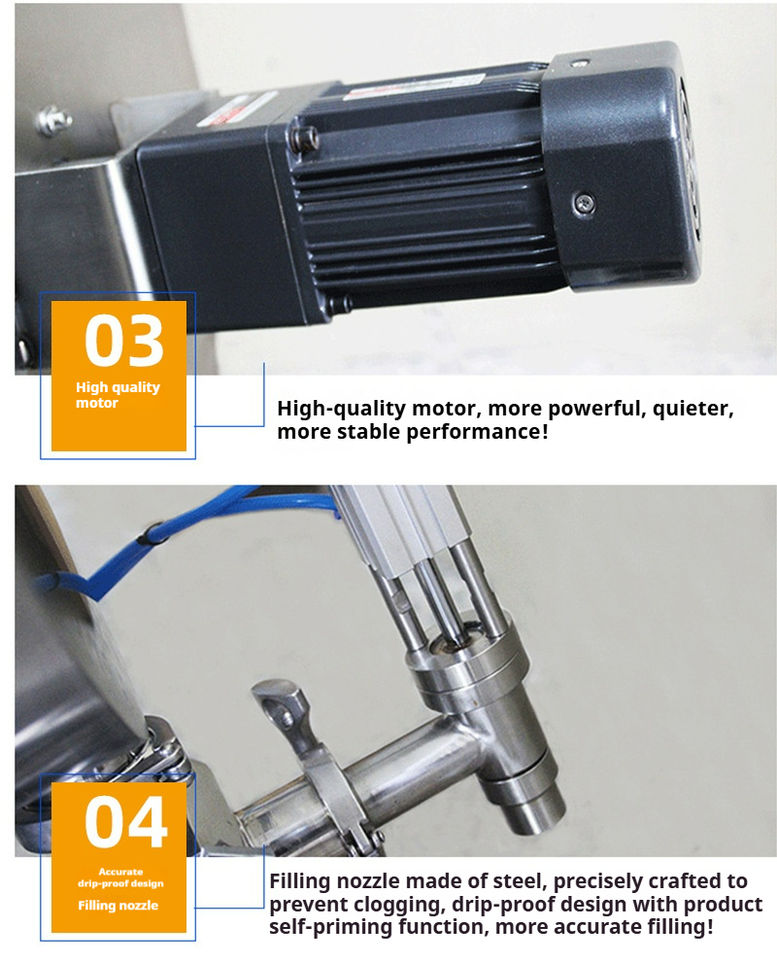 03
High quality motor

High-quality motor, more powerful, quieter, more stable performance!

04
Accurate drip-proof design
Filling nozzle

Filling nozzle made of steel, precisely crafted to prevent clogging, drip-proof design with product self-priming function, more accurate filling!