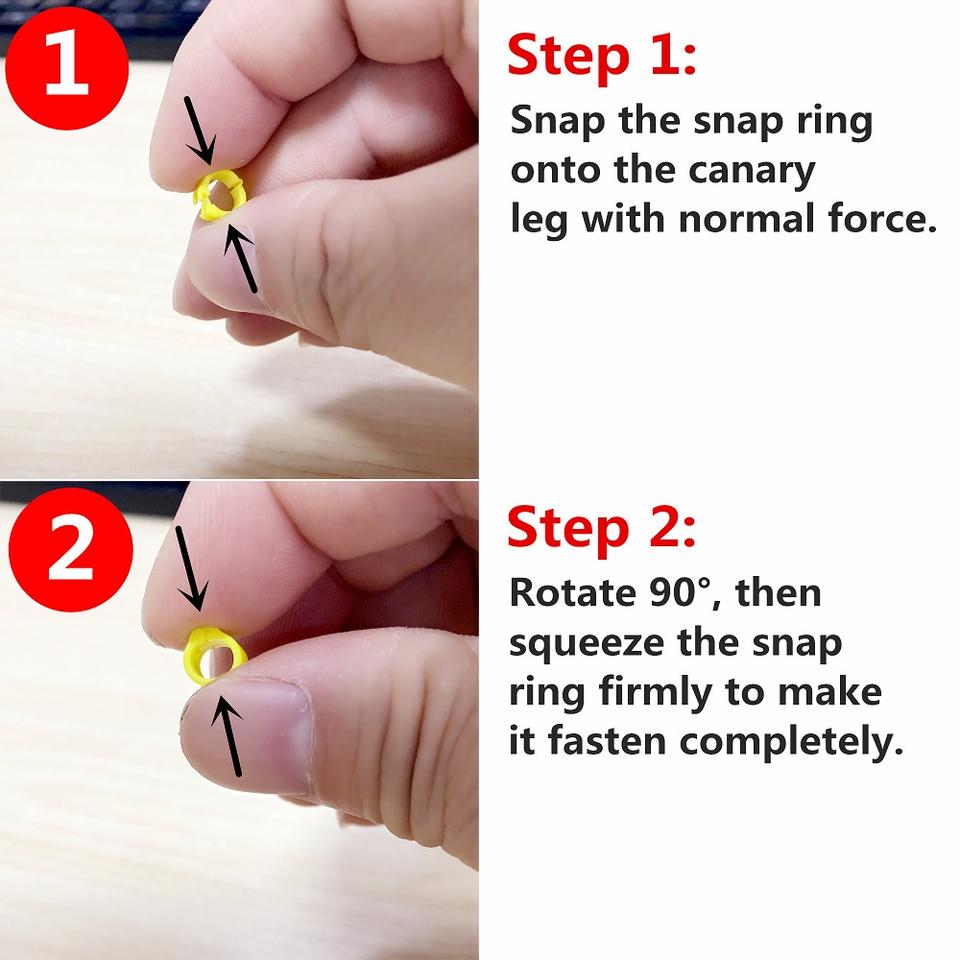 1

Step 1:
Snap the snap ring onto the canary leg with normal force.

2

Step 2:
Rotate 90°, then squeeze the snap ring firmly to make it fasten completely.