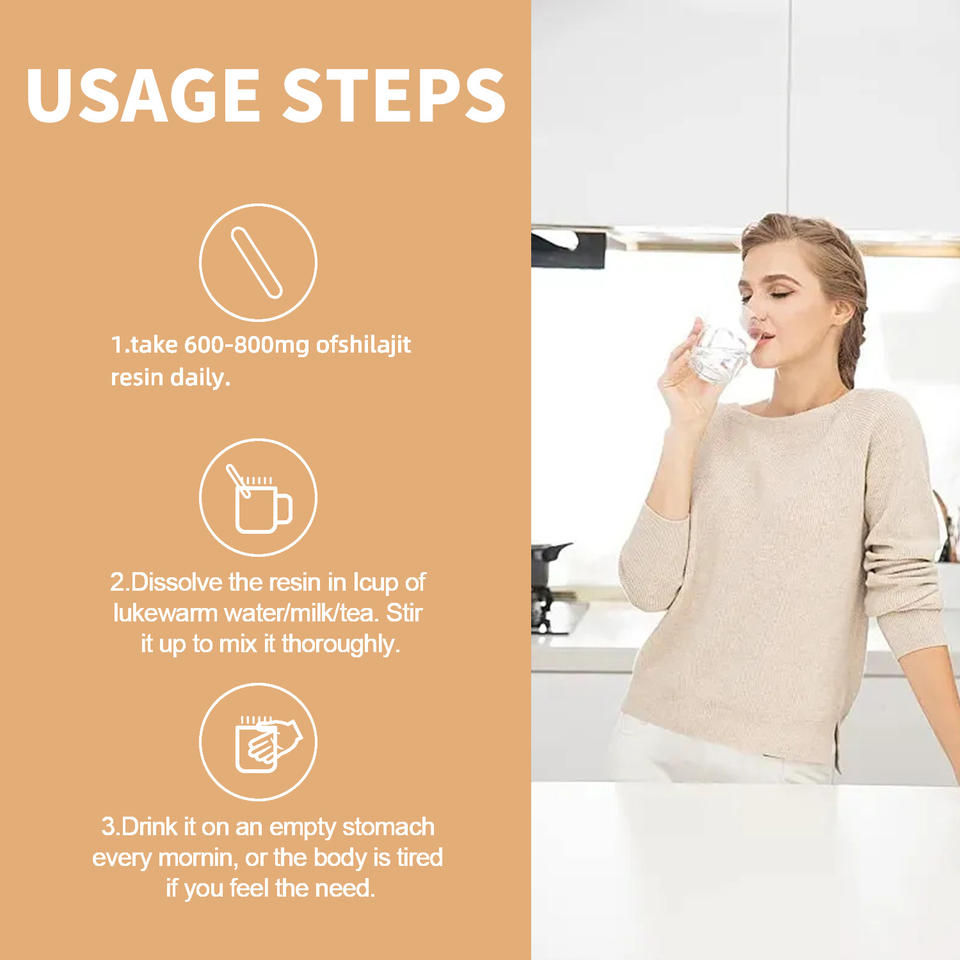 USAGE STEPS

1.take 600-800mg ofshilajit resin daily.

2.Dissolve the resin in Icup of lukewarm water/milk/tea. Stir it up to mix it thoroughly.

3.Drink it on an empty stomach every mornin, or the body is tired if you feel the need.