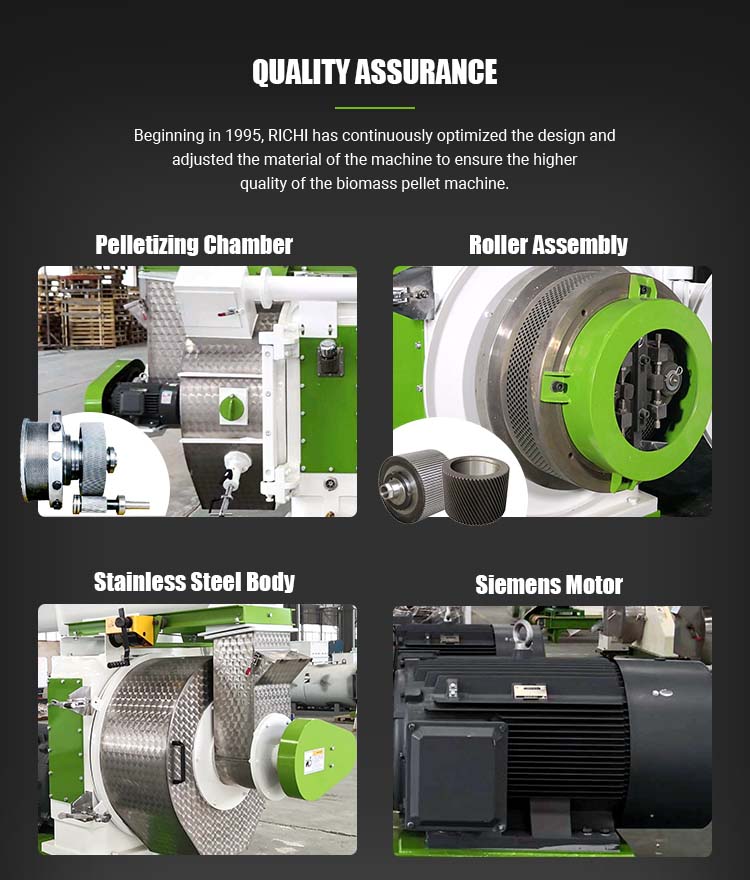 QUALITY ASSURANCE

Beginning in 1995, RICHI has continuously optimized the design and adjusted the material of the machine to ensure the higher quality of the biomass pellet machine.

Pelletizing Chamber

Roller Assembly

Stainless Steel Body

Siemens Motor