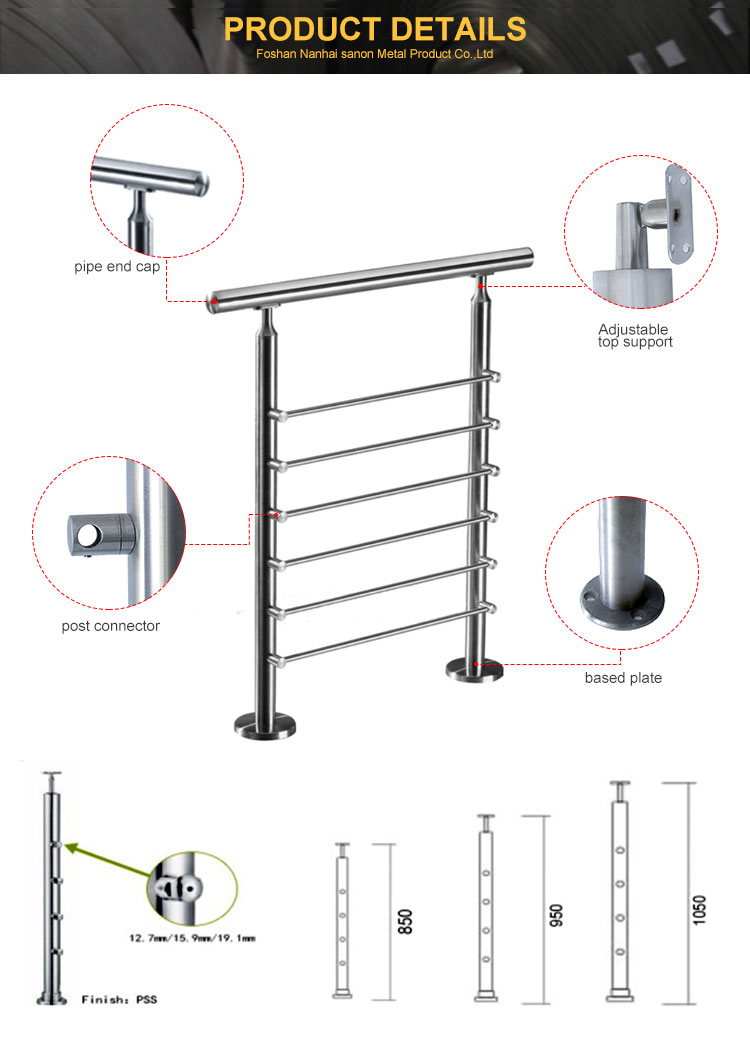 PRODUCT DETAILS
Foshan Nanhai sanon Metal Product Co.,Ltd

pipe end cap

Adjustable top support

post connector

based plate

12.7mm/15.9mm/19.1mm

Finish: PSS

850

950

1050