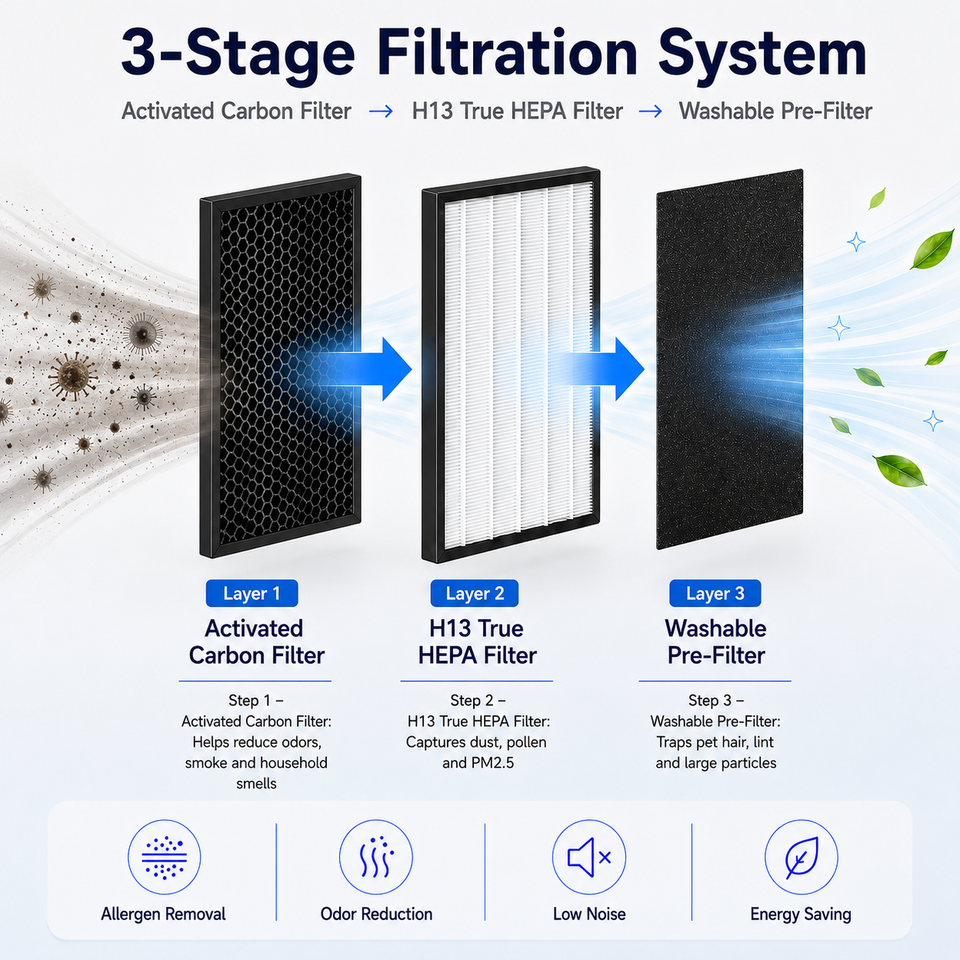 3-Stage Filtration System

Activated Carbon Filter → H13 True HEPA Filter → Washable Pre-Filter

Layer 1

Activated Carbon Filter

Step 1 – Activated Carbon Filter: Helps reduce odors, smoke and household smells

Layer 2

H13 True HEPA Filter

Step 2 – H13 True HEPA Filter: Captures dust, pollen and PM2.5

Layer 3

Washable Pre-Filter

Step 3 – Washable Pre-Filter: Traps pet hair, lint and large particles

Allergen Removal

Odor Reduction

Low Noise

Energy Saving