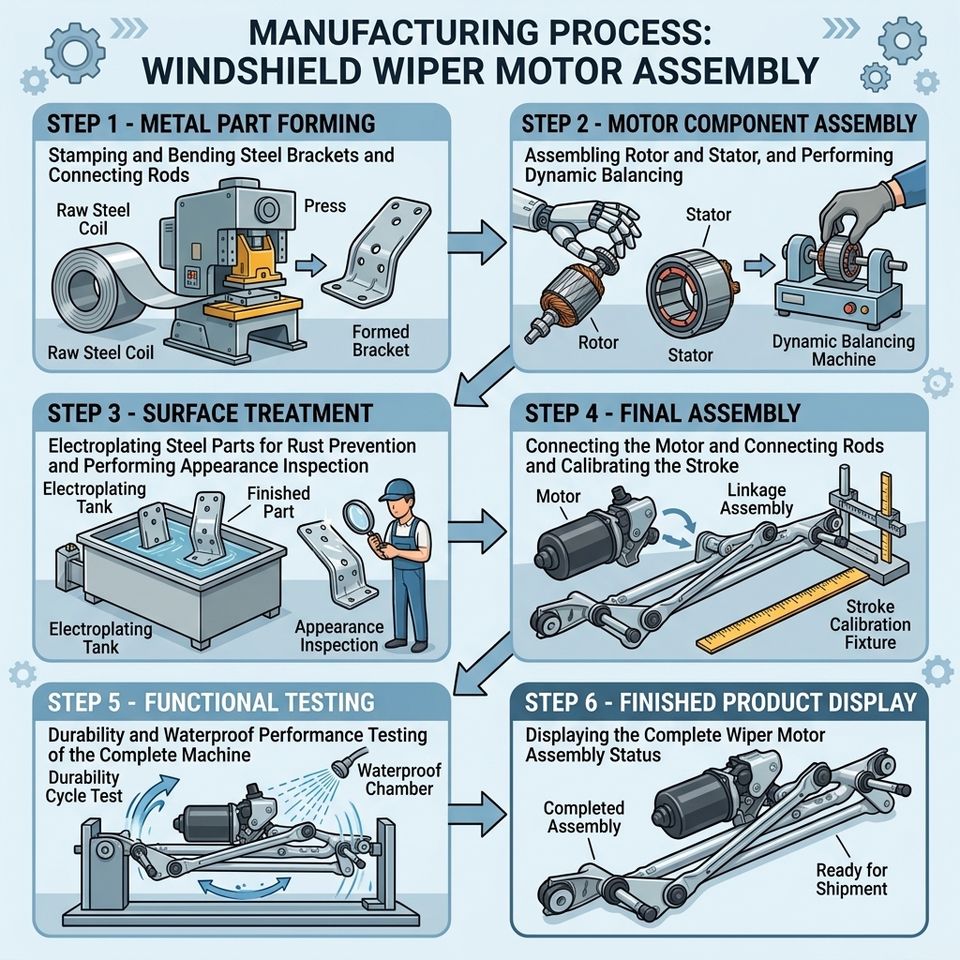 MANUFACTURING PROCESS:
WINDSHIELD WIPER MOTOR ASSEMBLY

STEP 1 - METAL PART FORMING
Stamping and Bending Steel Brackets and Connecting Rods
Raw Steel Coil
Press
Raw Steel Coil
Formed Bracket

STEP 2 - MOTOR COMPONENT ASSEMBLY
Assembling Rotor and Stator, and Performing Dynamic Balancing
Stator
Rotor
Stator
Dynamic Balancing Machine

STEP 3 - SURFACE TREATMENT
Electroplating Steel Parts for Rust Prevention and Performing Appearance Inspection
Electroplating Tank
Finished Part
Electroplating Tank
Appearance Inspection

STEP 4 - FINAL ASSEMBLY
Connecting the Motor and Connecting Rods and Calibrating the Stroke
Motor
Linkage Assembly
Stroke Calibration Fixture

STEP 5 - FUNCTIONAL TESTING
Durability and Waterproof Performance Testing of the Complete Machine
Durability Cycle Test
Waterproof Chamber

STEP 6 - FINISHED PRODUCT DISPLAY
Displaying the Complete Wiper Motor Assembly Status
Completed Assembly
Ready for Shipment