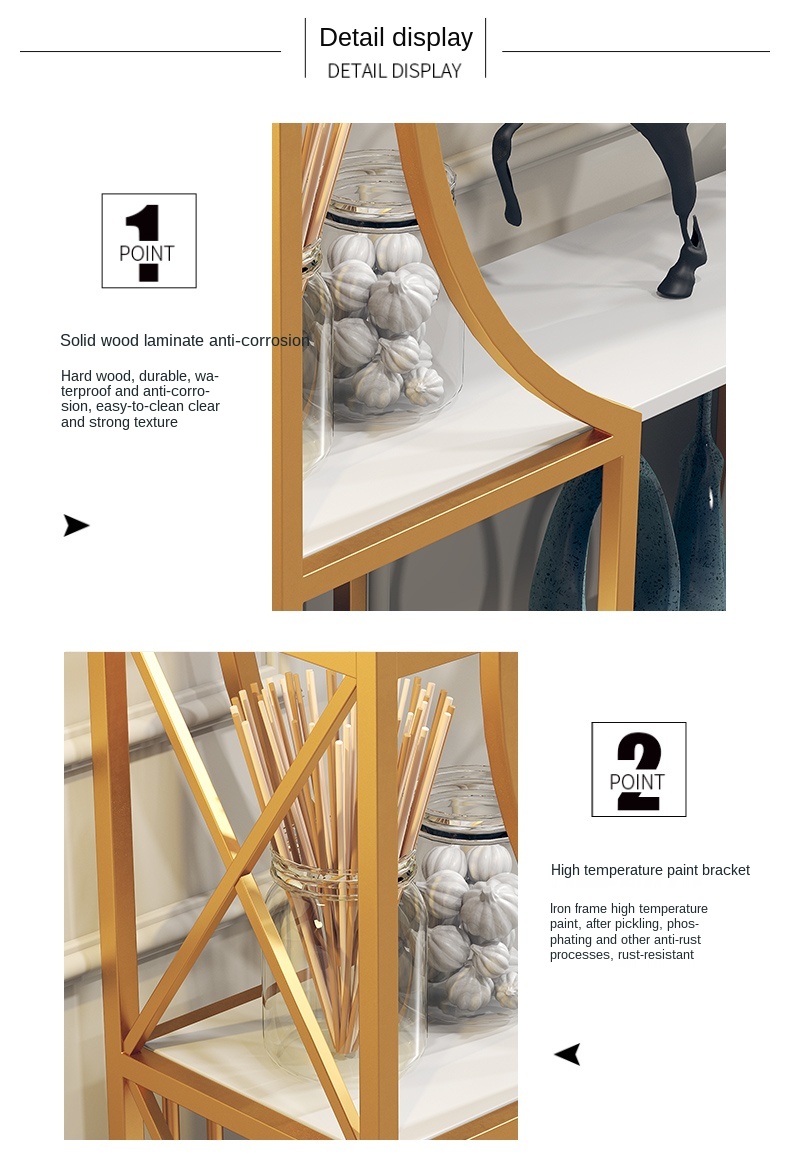 Detail display
DETAIL DISPLAY

1
POINT

Solid wood laminate anti-corrosion

Hard wood, durable, waterproof and anti-corrosion, easy-to-clean clear and strong texture

2
POINT

High temperature paint bracket

Iron frame high temperature paint, after pickling, phosphating and other anti-rust processes, rust-resistant