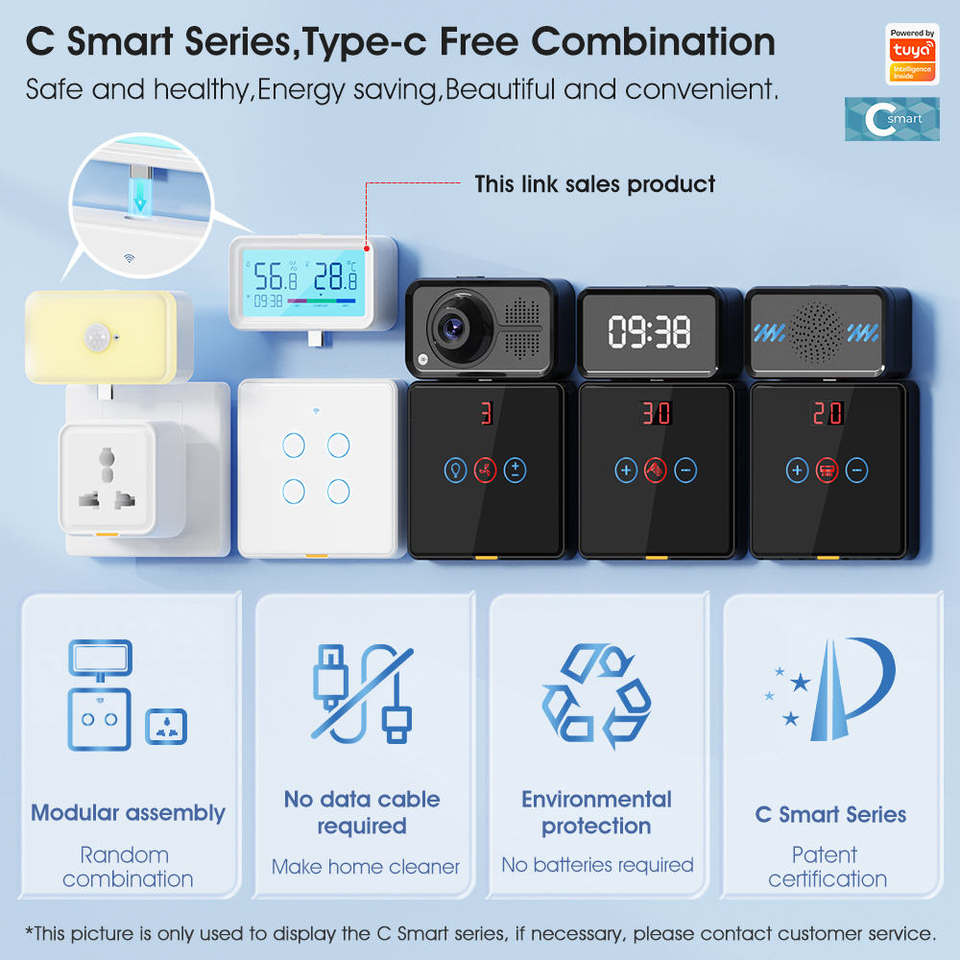 C Smart Series,Type-c Free Combination

Safe and healthy,Energy saving,Beautiful and convenient.

Powered by tuya Intelligence Inside

C smart

This link sales product

56.8 28.8

09:38

09:38

3

30

20

Modular assembly

Random combination

No data cable required

Make home cleaner

Environmental protection

No batteries required

C Smart Series

Patent certification

*This picture is only used to display the C Smart series, if necessary, please contact customer service.