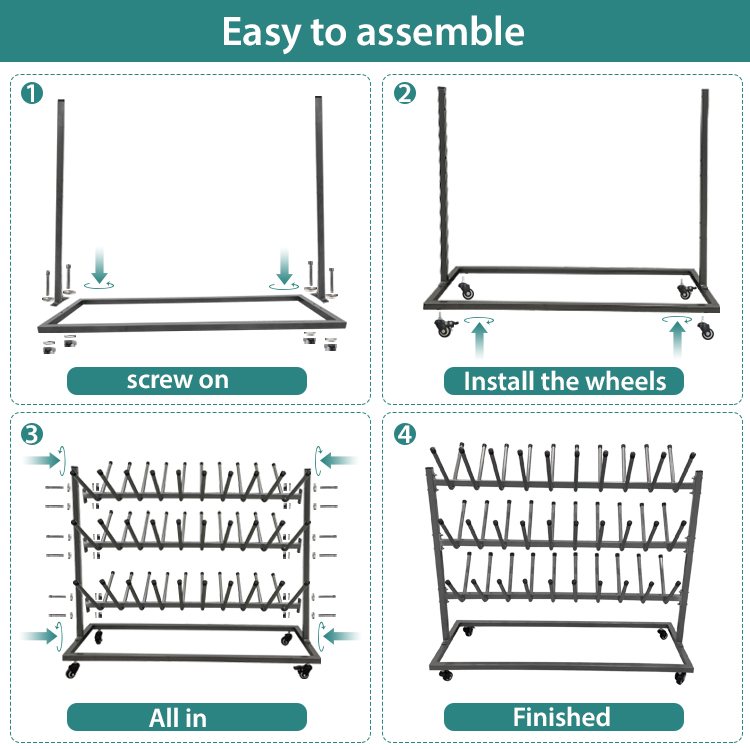 Easy to assemble

1

screw on

2

Install the wheels

3

All in

4

Finished