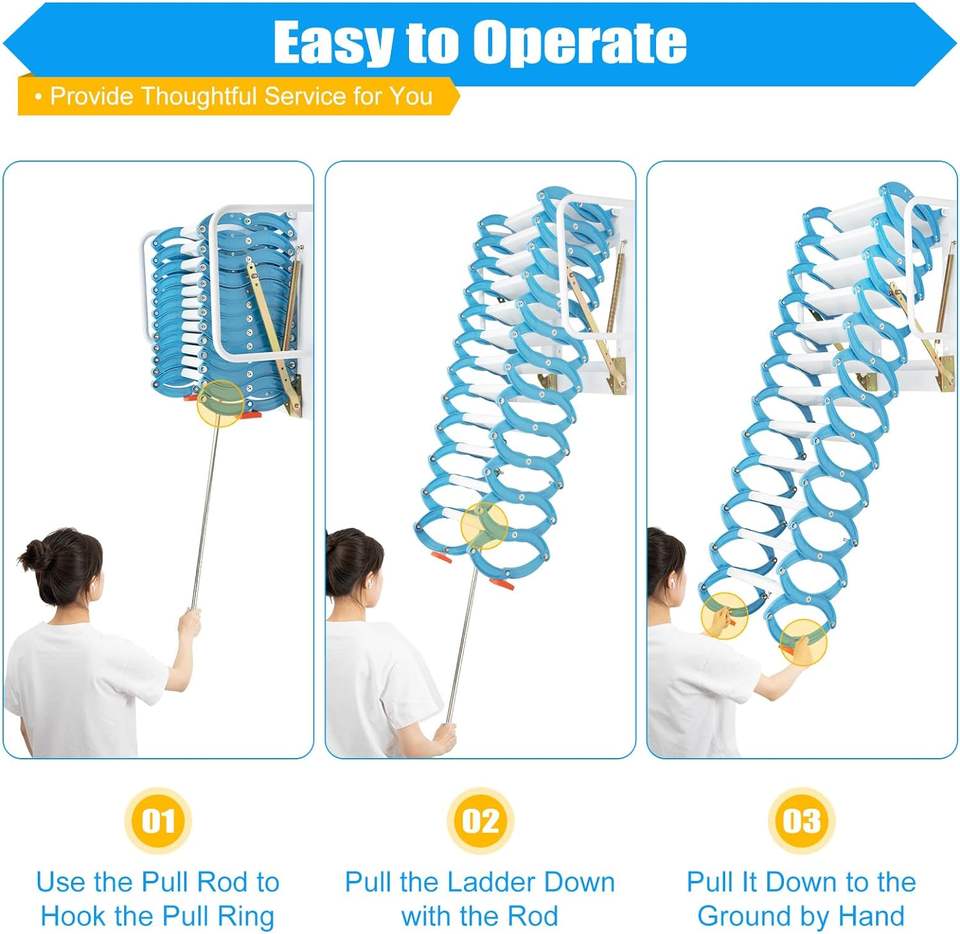 Easy to Operate

• Provide Thoughtful Service for You

01

Use the Pull Rod to Hook the Pull Ring

02

Pull the Ladder Down with the Rod

03

Pull It Down to the Ground by Hand