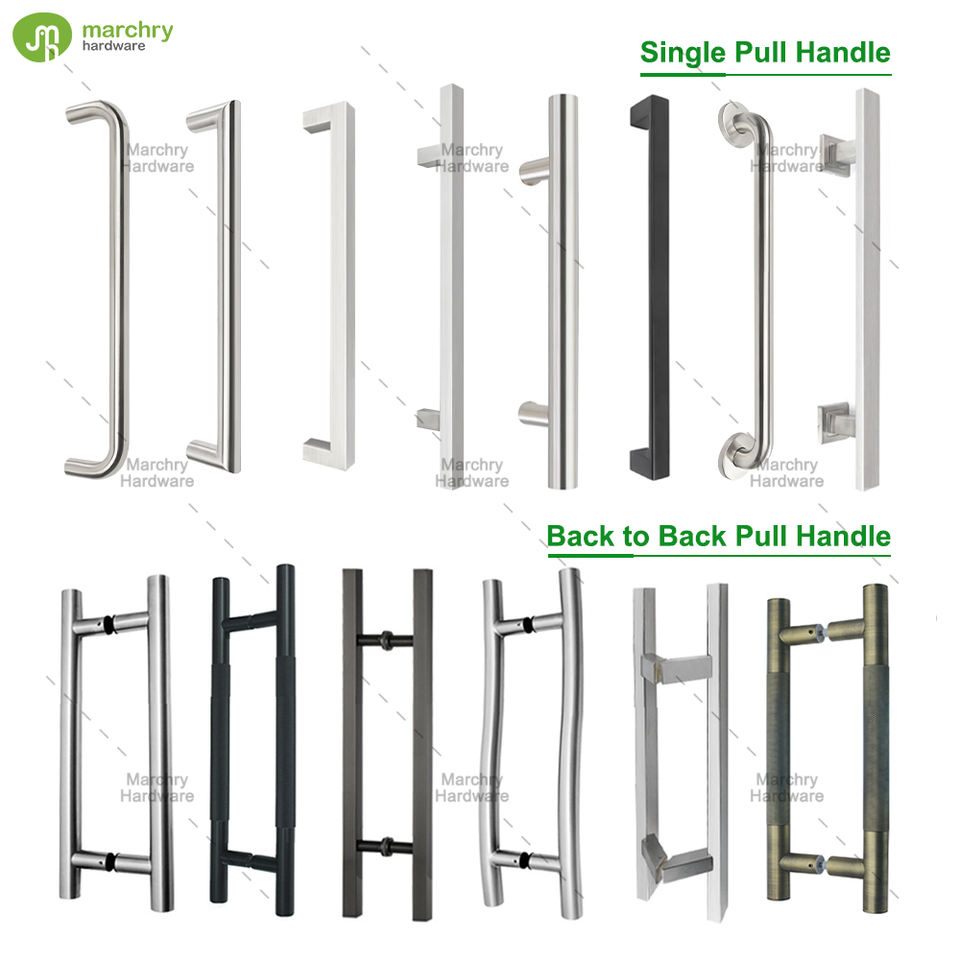 marchry
hardware

Single Pull Handle

Marchry Hardware
Marchry Hardware
Marchry Hardware
Marchry Hardware
Marchry Hardware
Marchry Hardware

Back to Back Pull Handle

Marchry Hardware
Marchry Hardware
Marchry Hardware